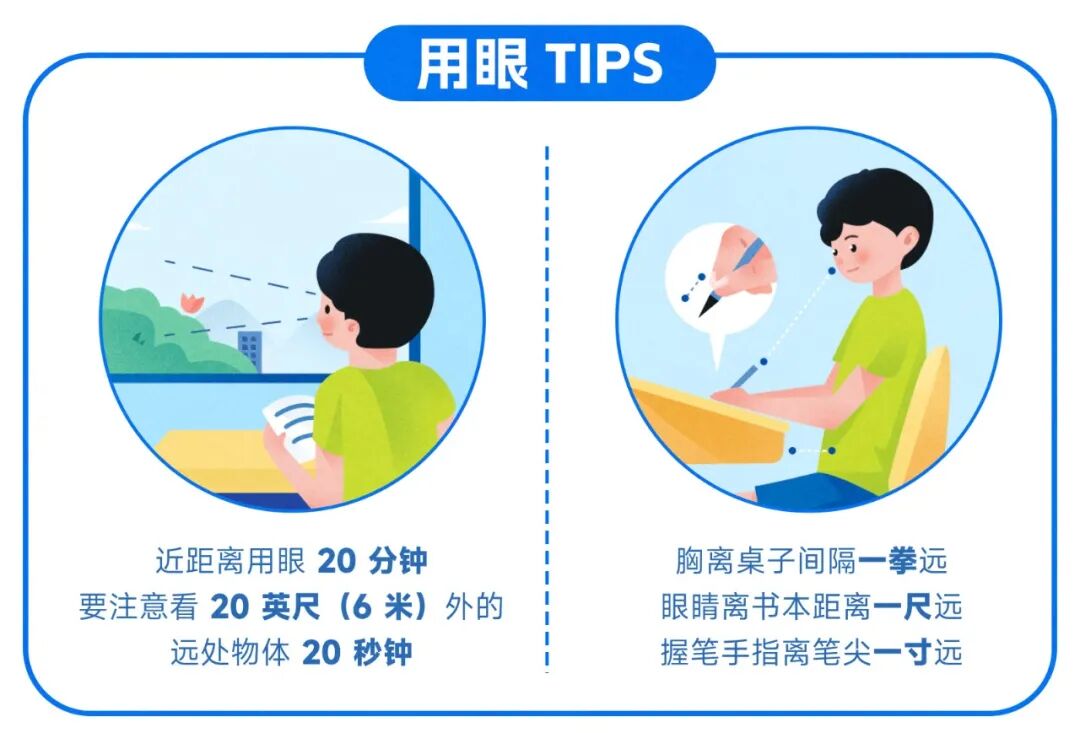 用眼 TIPS

近距离用眼 20 分钟
要注意看 20 英尺（6 米）外的
远处物体 20 秒钟

胸离桌子间隔一拳远
眼睛离书本距离一尺远
握笔手指离笔尖一寸远