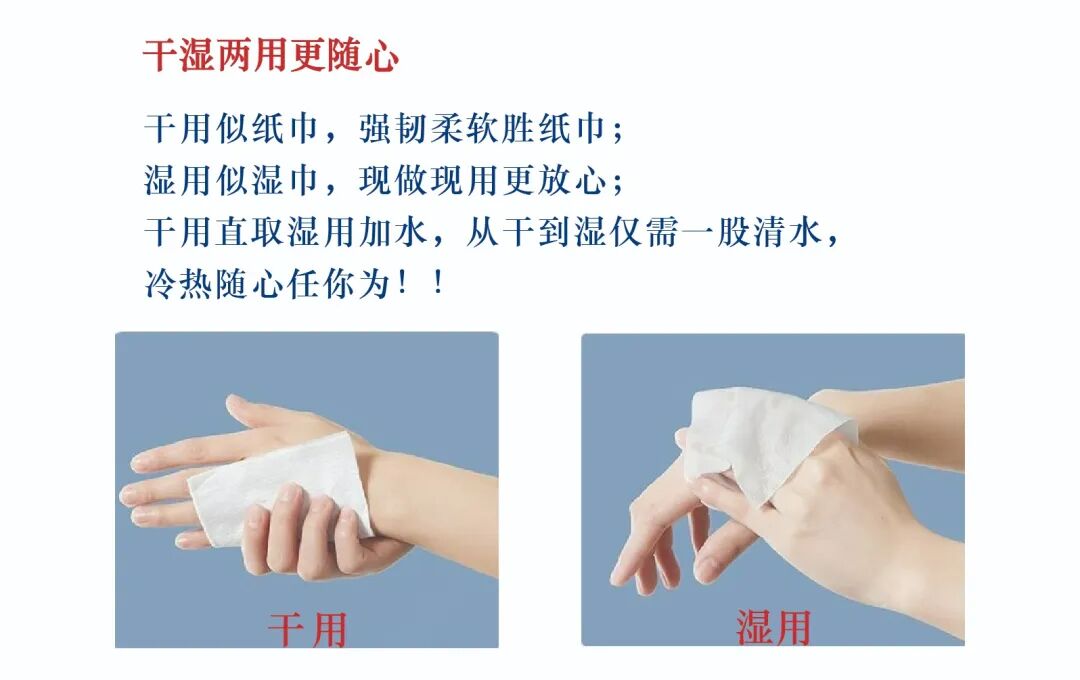 干湿两用更随心

干用似纸巾，强韧柔软胜纸巾；
湿用似湿巾，现做现用更放心；
干用直取湿用加水，从干到湿仅需一股清水，
冷热随心任你为！！

干用

湿用