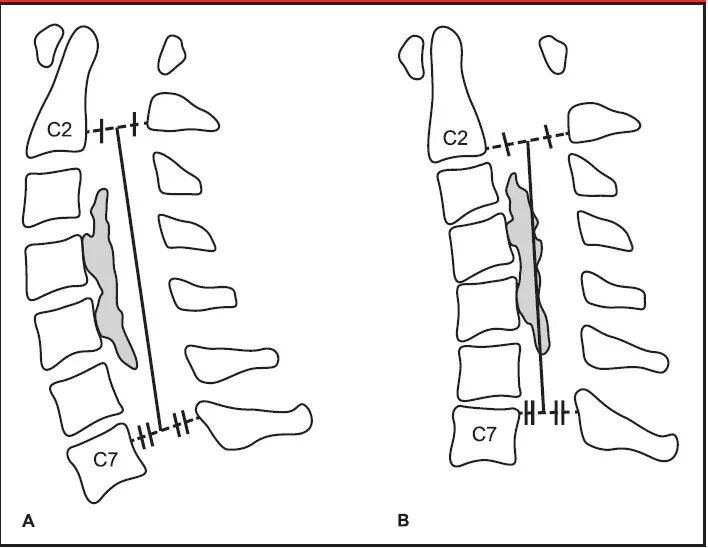 C2
C7
A
C2
C7
B