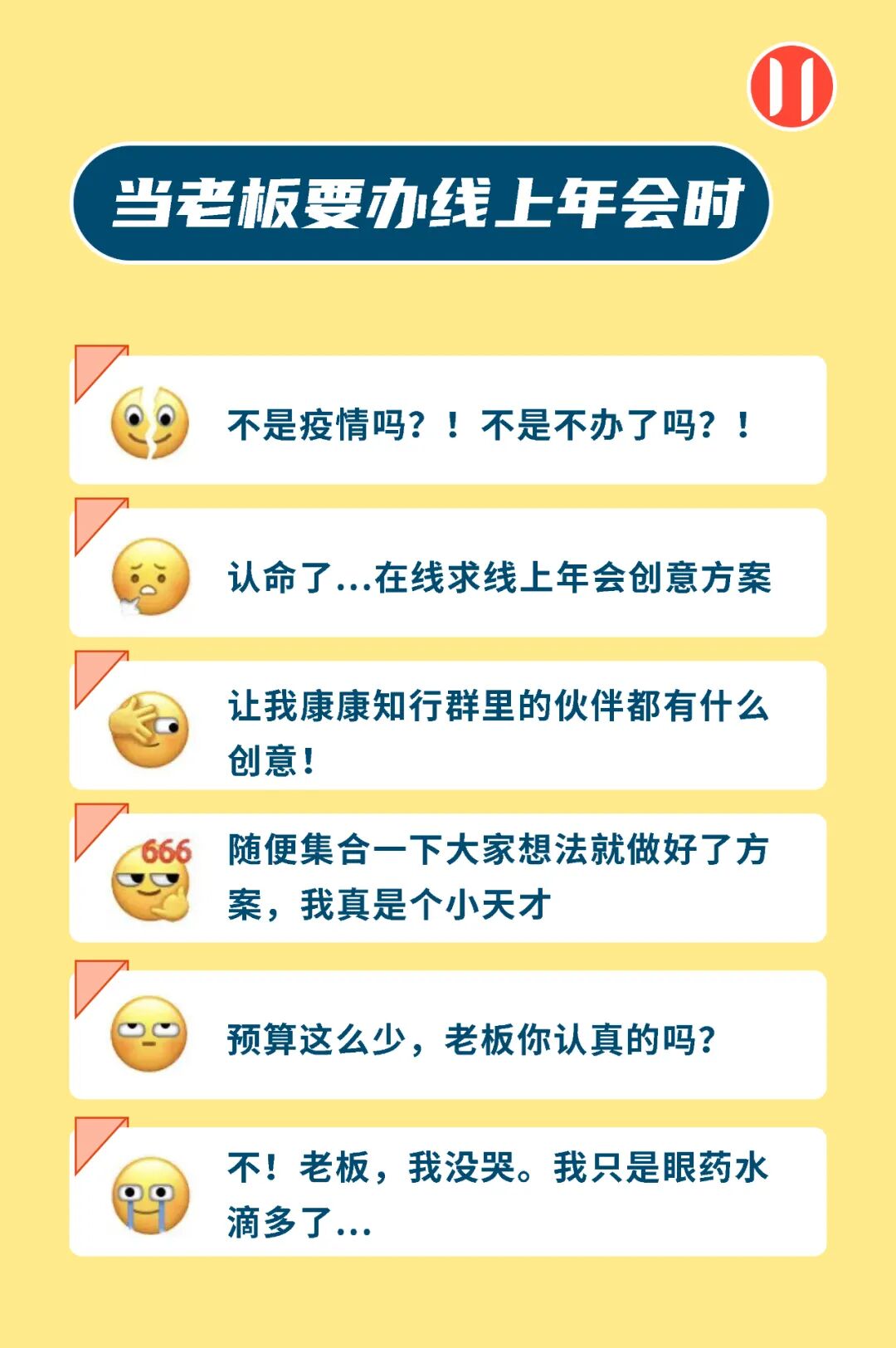 当老板要办线上年会时

不是疫情吗？！不是不办了吗？！

认命了...在线求线上年会创意方案

让我康康知行群里的伙伴都有什么创意！

666

随便集合一下大家想法就做好了方案，我真是个小天才

预算这么少，老板你认真的吗？

不！老板，我没哭。我只是眼药水滴多了...