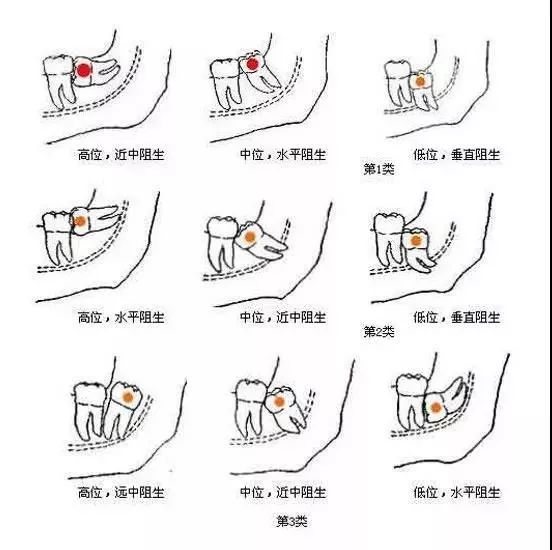 高位，近中阻生

中位，水平阻生

低位，垂直阻生

第1类

高位，水平阻生

中位，近中阻生

低位，垂直阻生

第2类

高位，远中阻生

中位，近中阻生

低位，水平阻生

第3类