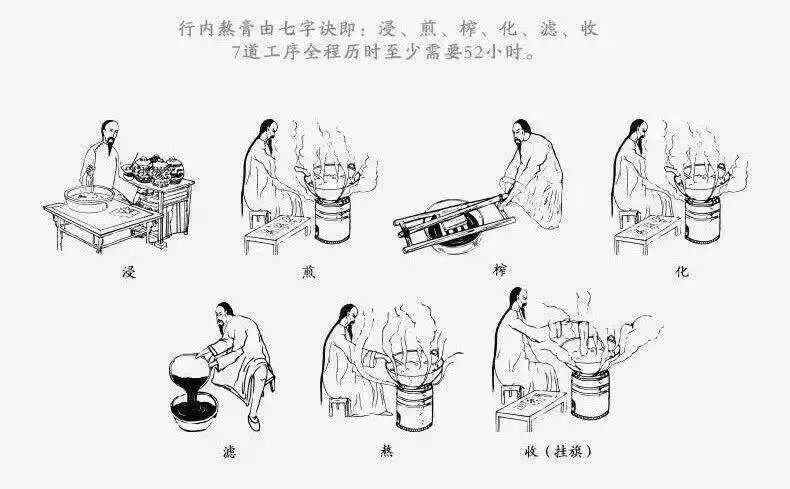 行内熬膏由七字诀即：浸、煎、榨、化、滤、收
7道工序全程历时至少需要52小时。

浸

煎

榨

化

滤

熬

收（挂旗）