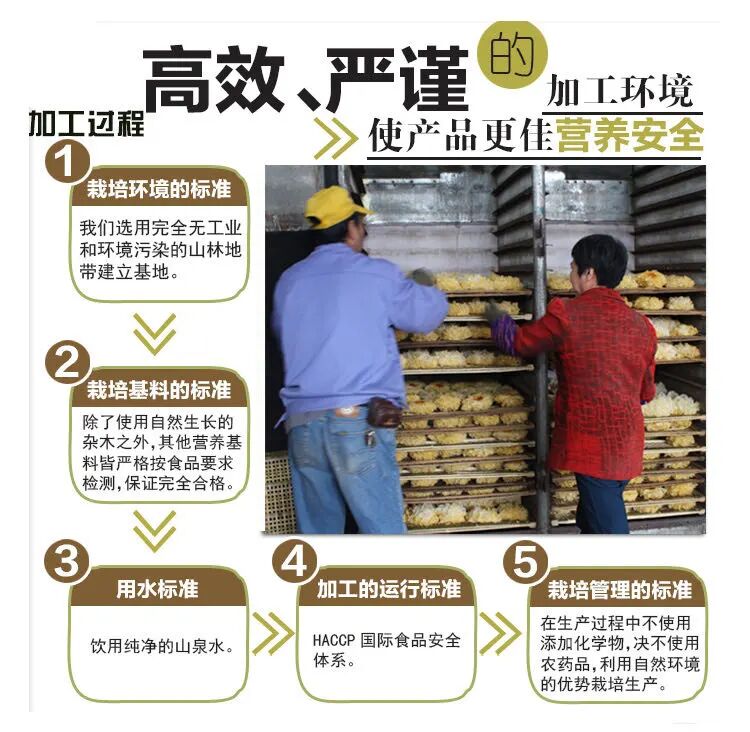 高效、严谨的加工环境

加工过程

使产品更佳营养安全

1
栽培环境的标准
我们选用完全无工业和环境污染的山林地带建立基地。

2
栽培基料的标准
除了使用自然生长的杂木之外，其他营养基料皆严格按食品要求检测，保证完全合格。

3
用水标准
饮用纯净的山泉水。

4
加工的运行标准
HACCP 国际食品安全体系。

5
栽培管理的标准
在生产过程中不使用添加化学物，决不使用农药品，利用自然环境的优势栽培生产。