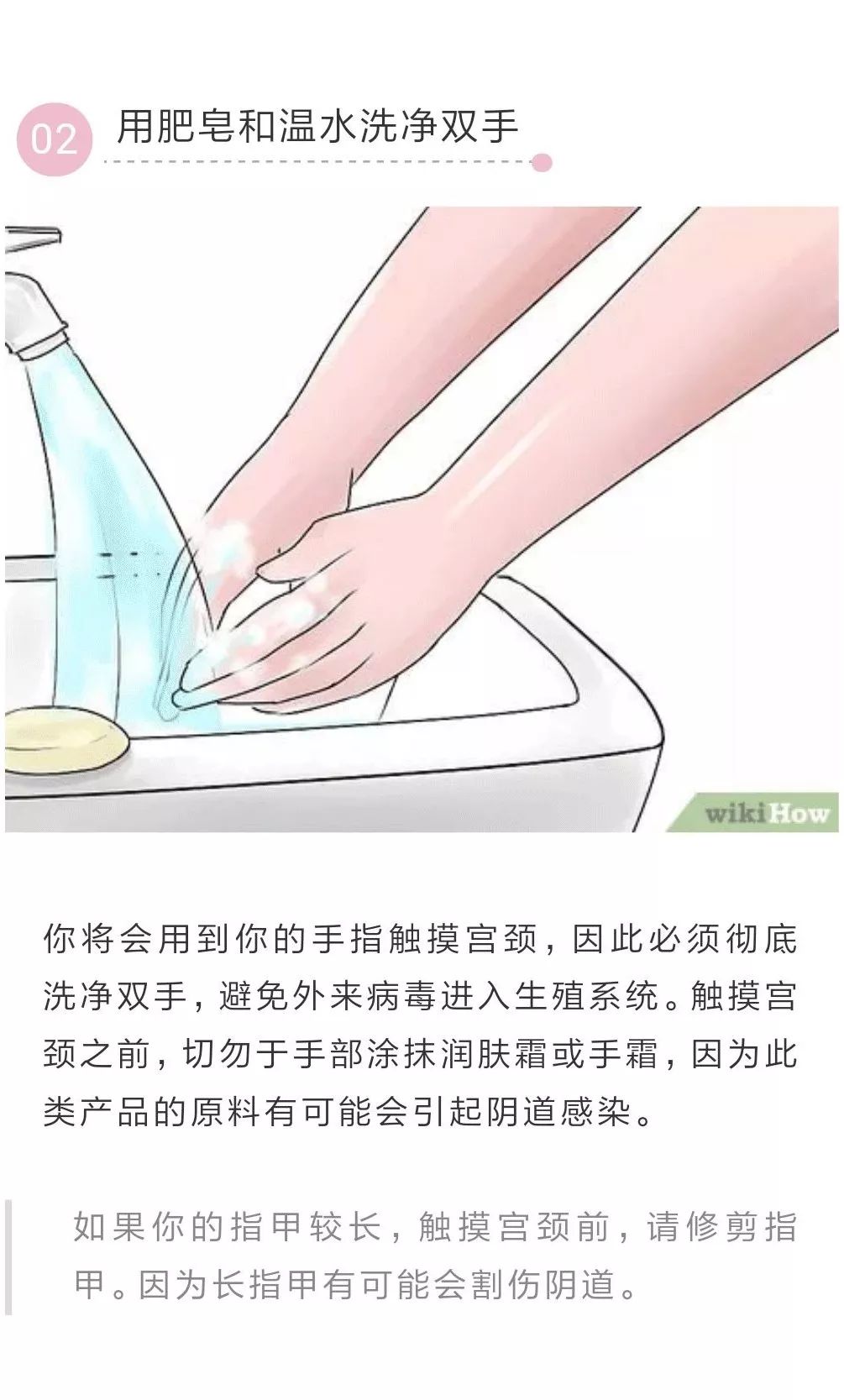 02 用肥皂和温水洗净双手

wikiHow

你将会用到你的手指触摸宫颈，因此必须彻底洗净双手，避免外来病毒进入生殖系统。触摸宫颈之前，切勿于手部涂抹润肤霜或手霜，因为此类产品的原料有可能会引起阴道感染。

如果你的指甲较长，触摸宫颈前，请修剪指甲。因为长指甲有可能会割伤阴道。