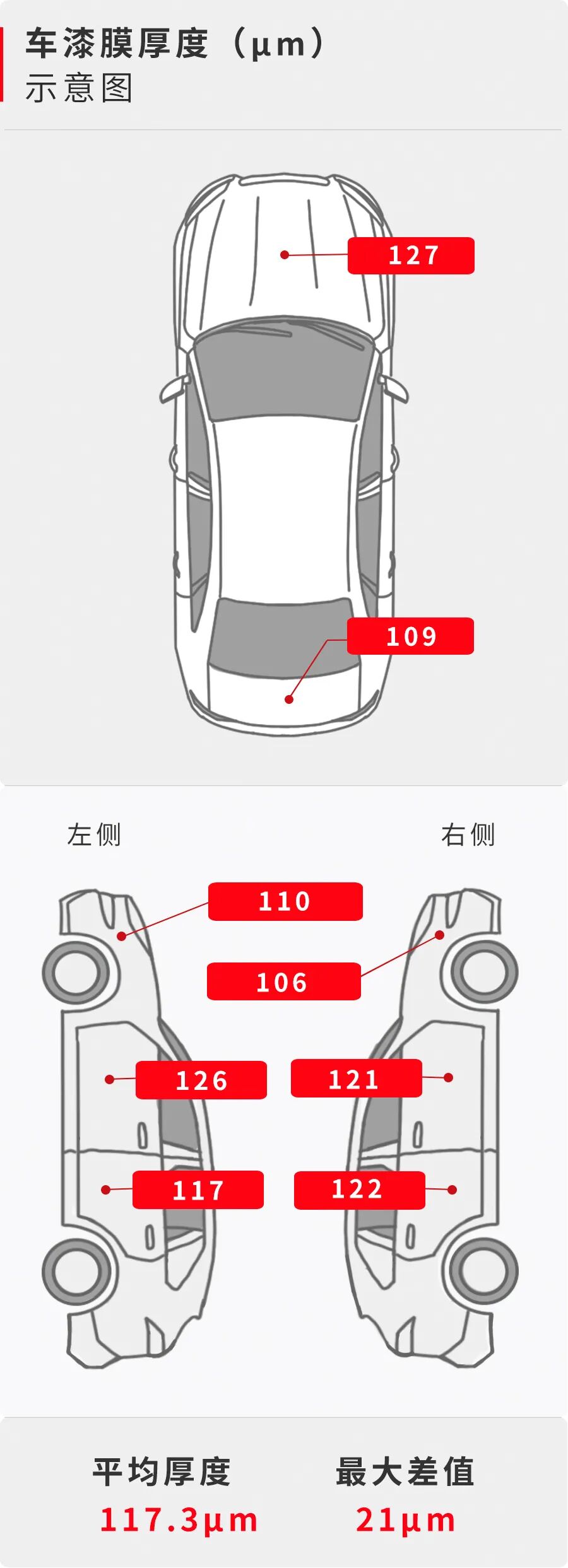 车漆膜厚度（μm）
示意图

127

109

左侧

右侧

110

106

126

121

117

122

平均厚度
117.3μm

最大差值
21μm