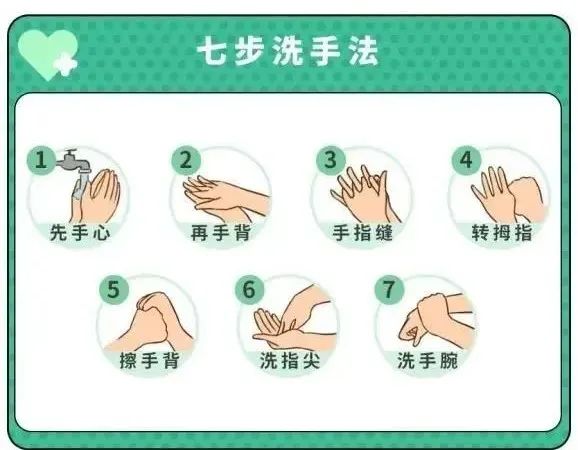 七步洗手法

1 先手心

2 再手背

3 手指缝

4 转拇指

5 擦手背

6 洗指尖

7 洗手腕