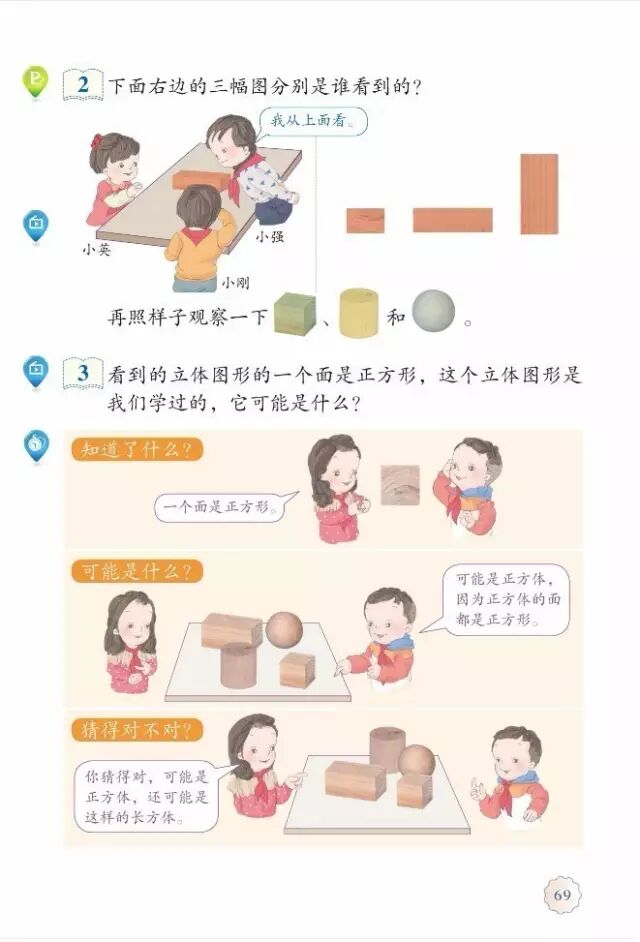 2 下面右边的三幅图分别是谁看到的？

我从上面看。

小英

小强

小刚

再照样子观察一下 、 和 。

3 看到的立体图形的一个面是正方形，这个立体图形是我们学过的，它可能是什么？

知道了什么？

一个面是正方形。

可能是什么？

可能是正方体，因为正方体的面都是正方形。

猜得对不对？

你猜得对，可能是正方体，还可能是这样的长方体。

69