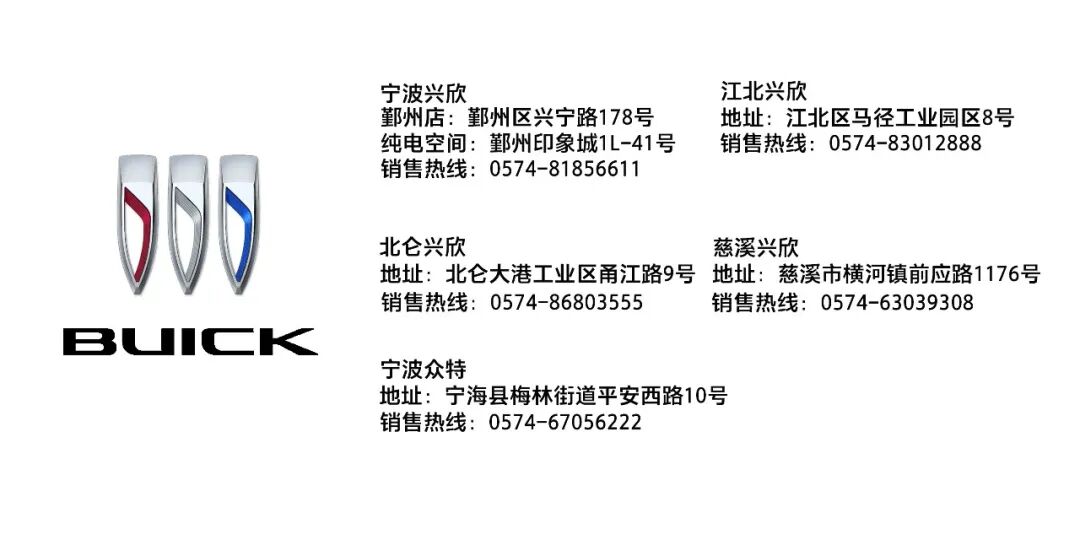 BUICK

宁波兴欣
鄞州店：鄞州区兴宁路178号
纯电空间：鄞州印象城1L-41号
销售热线：0574-81856611

江北兴欣
地址：江北区马径工业园区8号
销售热线：0574-83012888

北仑兴欣
地址：北仑大港工业区甬江路9号
销售热线：0574-86803555

慈溪兴欣
地址：慈溪市横河镇前应路1176号
销售热线：0574-63039308

宁波众特
地址：宁海县梅林街道平安西路10号
销售热线：0574-67056222