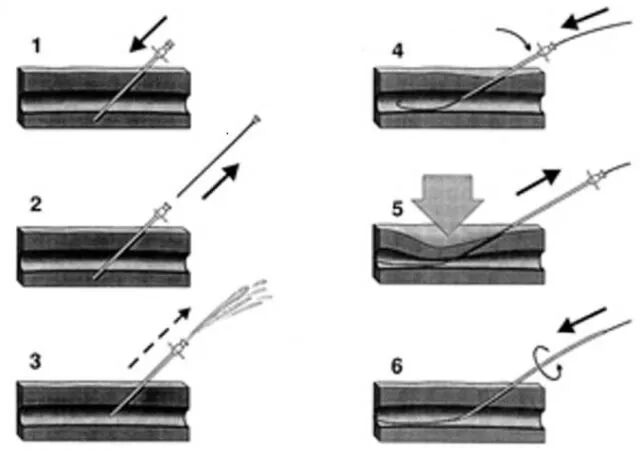 1

2

3

4

5

6