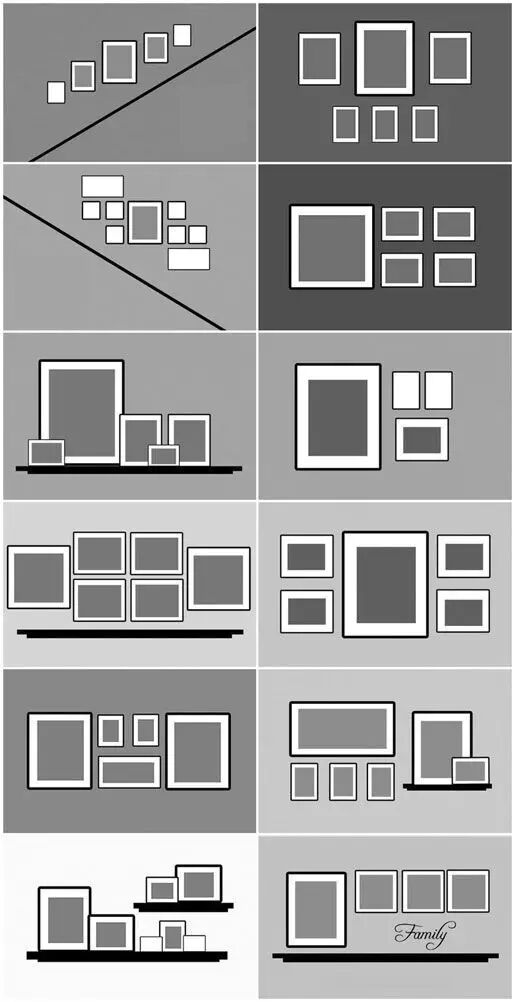 Family