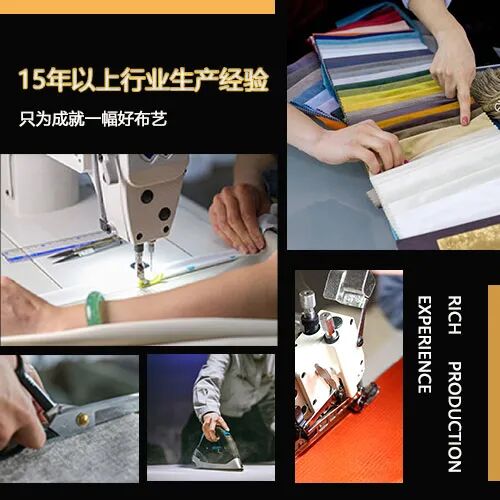 15年以上行业生产经验

只为成就一幅好布艺

RICH PRODUCTION
EXPERIENCE