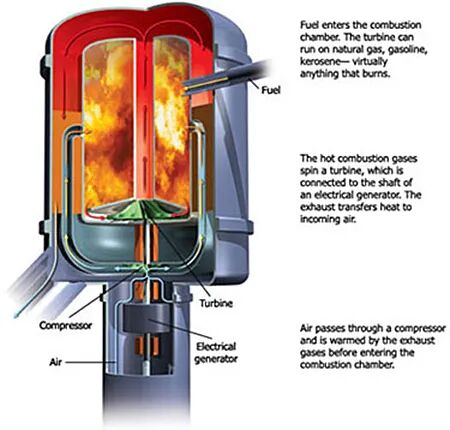 Fuel enters the combustion chamber. The turbine can run on natural gas, gasoline, kerosene— virtually anything that burns.

Fuel

The hot combustion gases spin a turbine, which is connected to the shaft of an electrical generator. The exhaust transfers heat to incoming air.

Turbine

Compressor

Electrical generator

Air

Air passes through a compressor and is warmed by the exhaust gases before entering the combustion chamber.