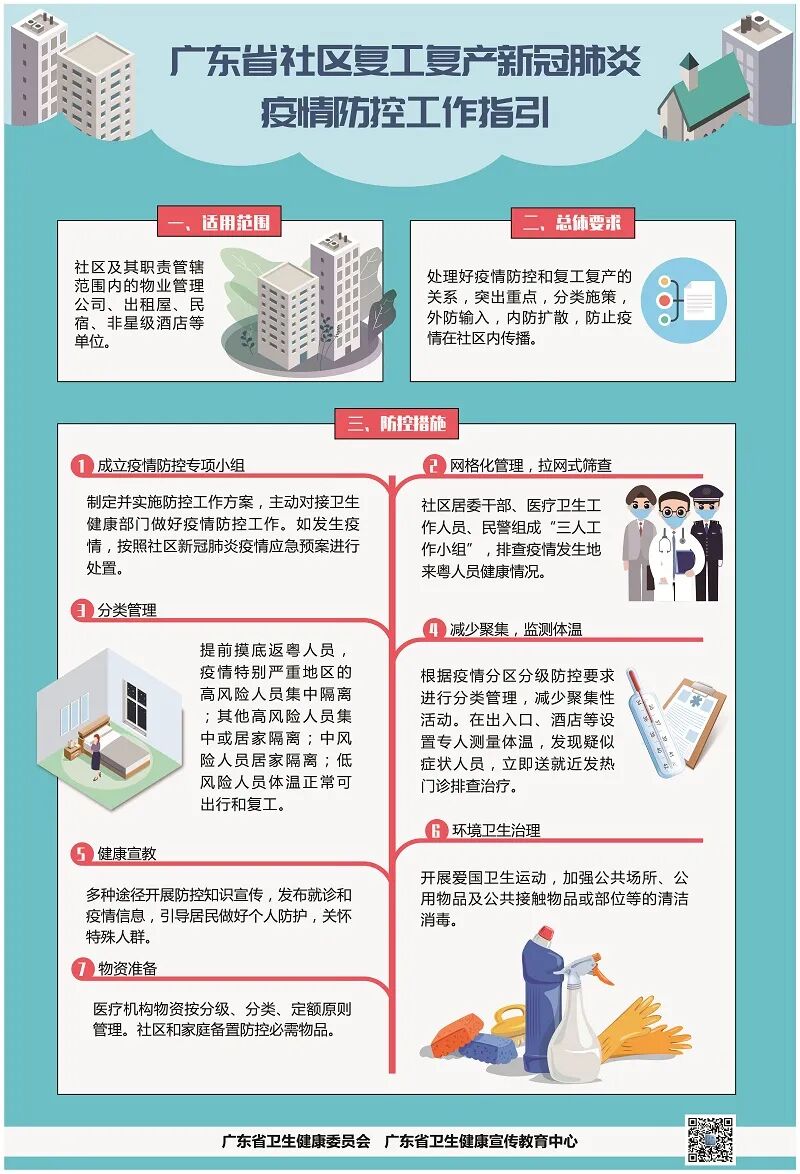 广东省社区复工复产新冠肺炎疫情防控工作指引

一、适用范围

社区及其职责管辖范围内的物业管理公司、出租屋、民宿、非星级酒店等单位。

二、总体要求

处理好疫情防控和复工复产的关系，突出重点，分类施策，外防输入，内防扩散，防止疫情在社区内传播。

三、防控措施

1 成立疫情防控专项小组

制定并实施防控工作方案，主动对接卫生健康部门做好疫情防控工作。如发生疫情，按照社区新冠肺炎疫情应急预案进行处置。

2 网格化管理，拉网式筛查

社区居委干部、医疗卫生工作人员、民警组成“三人工作小组”，排查疫情发生地来粤人员健康情况。

3 分类管理

提前摸底返粤人员，疫情特别严重地区的高风险人员集中隔离；其他高风险人员集中或居家隔离；中风险人员居家隔离；低风险人员体温正常可出行和复工。

4 减少聚集，监测体温

根据疫情分区分级防控要求进行分类管理，减少聚集性活动。在出入口、酒店等设置专人测量体温，发现疑似症状人员，立即送就近发热门诊排查治疗。

5 健康宣教

多种途径开展防控知识宣传，发布就诊和疫情信息，引导居民做好个人防护，关怀特殊人群。

6 环境卫生治理

开展爱国卫生运动，加强公共场所、公用物品及公共接触物品或部位等的清洁消毒。

7 物资准备

医疗机构物资按分级、分类、定额原则管理。社区和家庭备置防控必需物品。

广东省卫生健康委员会　广东省卫生健康宣传教育中心