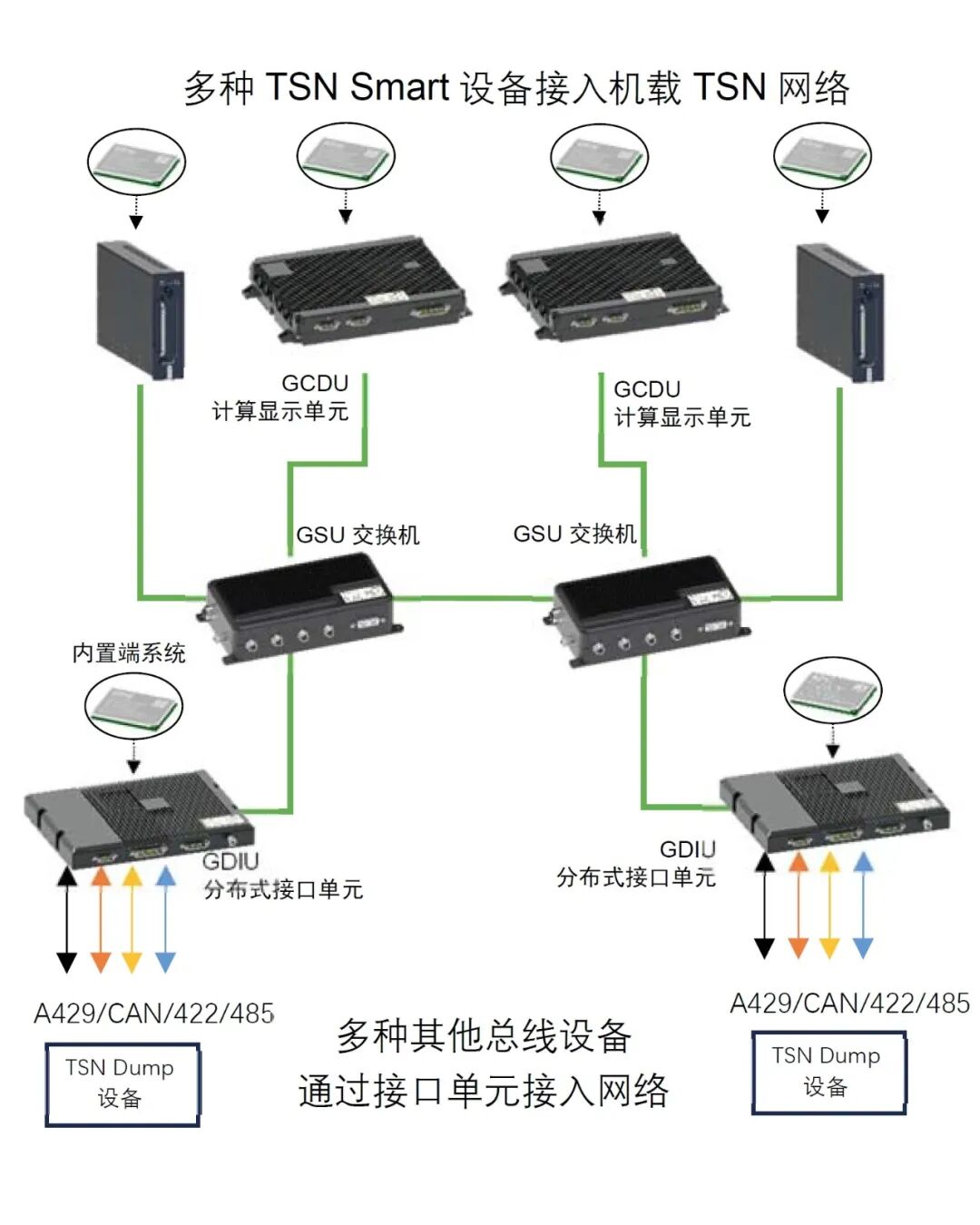 多种 TSN Smart 设备接入机载 TSN 网络

GCDU
计算显示单元

GCDU
计算显示单元

GSU 交换机

GSU 交换机

内置端系统

GDIU
分布式接口单元

GDIU
分布式接口单元

A429/CAN/422/485

TSN Dump
设备

多种其他总线设备
通过接口单元接入网络

A429/CAN/422/485

TSN Dump
设备