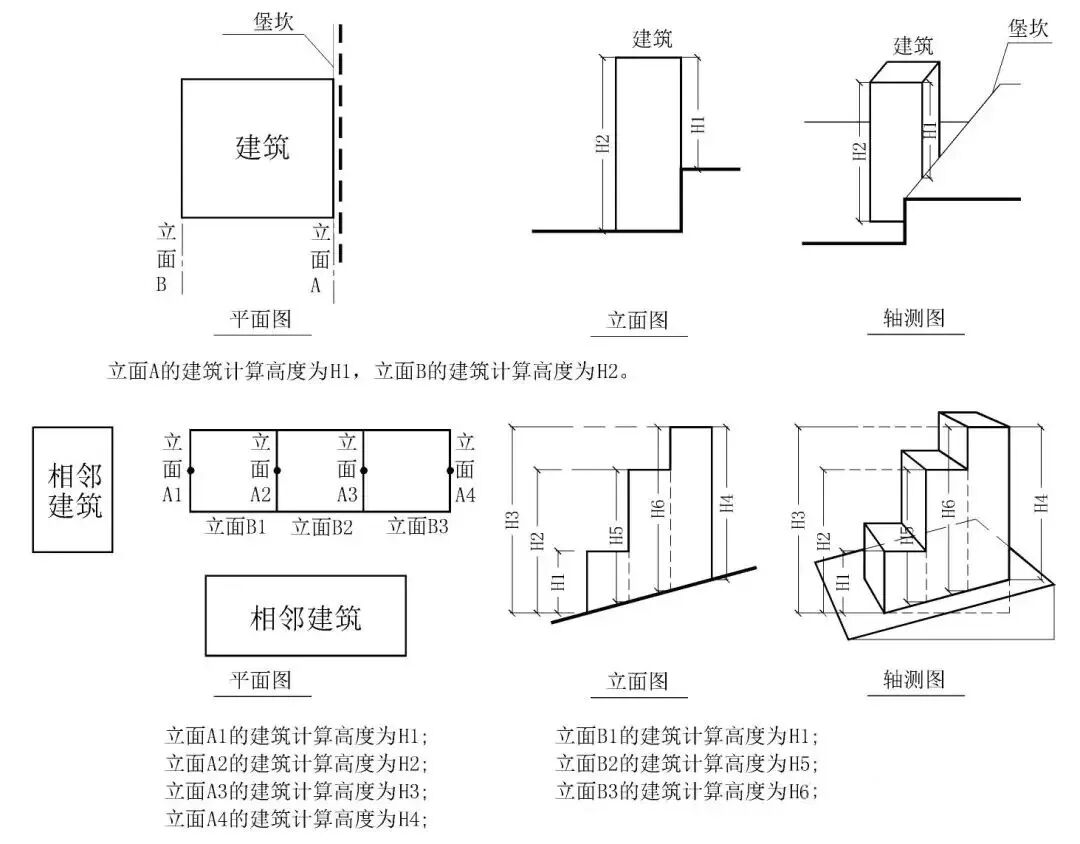 堡坎

建筑

立面B

立面A

平面图

建筑

H2

H1

立面图

建筑

堡坎

H2

H1

轴测图

立面A的建筑计算高度为H1，立面B的建筑计算高度为H2。

相邻建筑

立面A1

立面A2

立面A3

立面A4

立面B1 立面B2 立面B3

相邻建筑

平面图

H3

H2

H1

H5

H6

H4

立面图

H3

H2

H1

H5

H6

H4

轴测图

立面A1的建筑计算高度为H1;
立面A2的建筑计算高度为H2;
立面A3的建筑计算高度为H3;
立面A4的建筑计算高度为H4;

立面B1的建筑计算高度为H1;
立面B2的建筑计算高度为H5;
立面B3的建筑计算高度为H6;