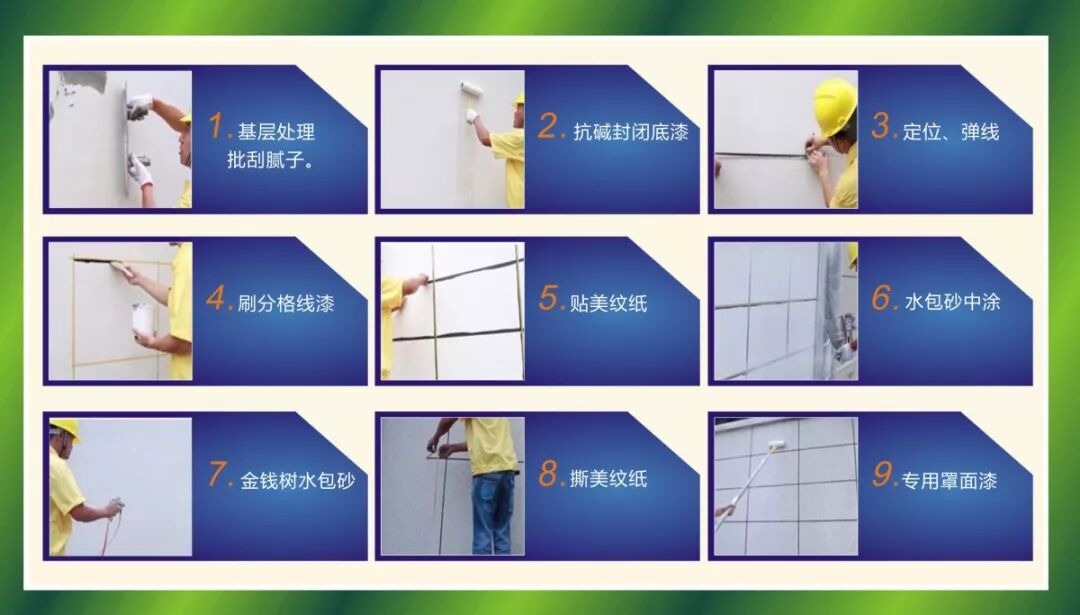 1. 基层处理
批刮腻子。

2. 抗碱封闭底漆

3. 定位、弹线

4. 刷分格线漆

5. 贴美纹纸

6. 水包砂中涂

7. 金钱树水包砂

8. 撕美纹纸

9. 专用罩面漆