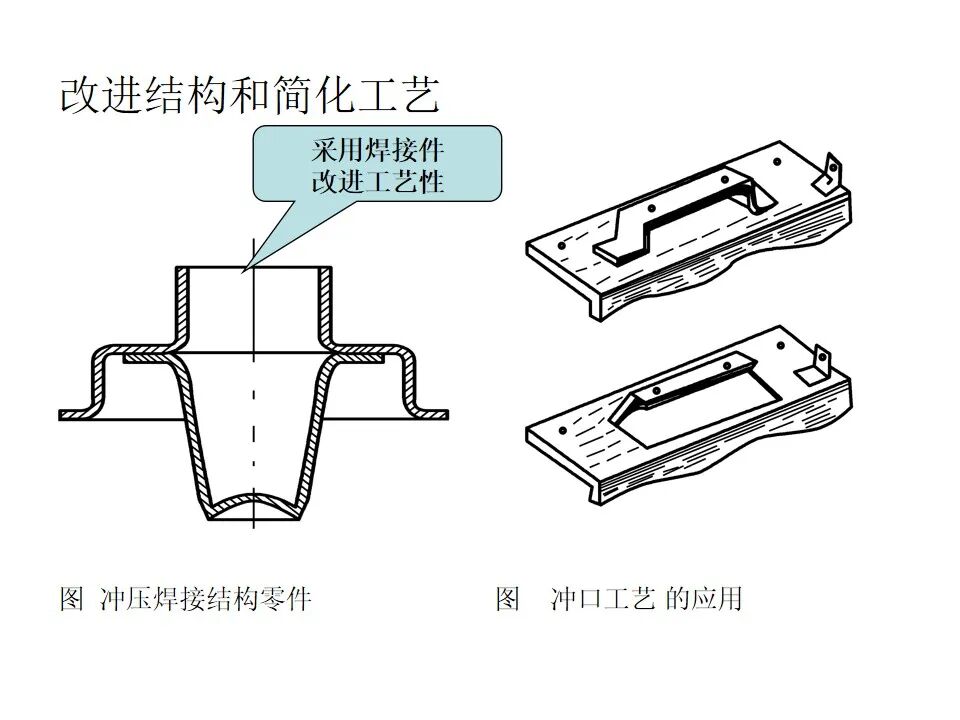 改进结构和简化工艺

采用焊接件
改进工艺性

图 冲压焊接结构零件

图 冲口工艺 的应用