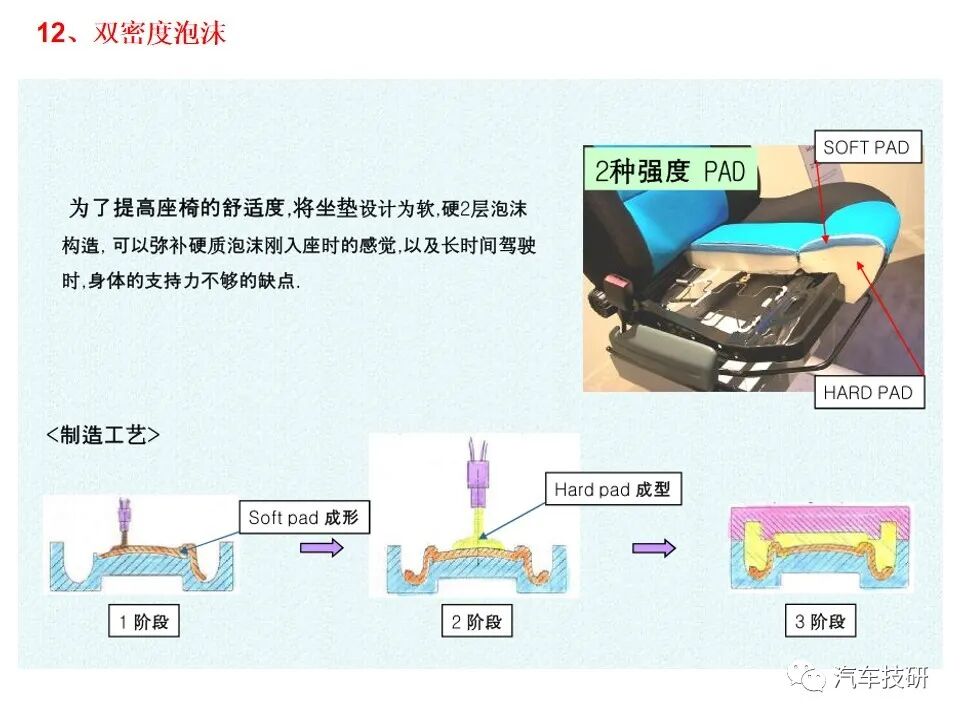 12、双密度泡沫

为了提高座椅的舒适度,将坐垫设计为软,硬2层泡沫构造, 可以弥补硬质泡沫刚入座时的感觉,以及长时间驾驶时,身体的支持力不够的缺点.

2种强度 PAD

SOFT PAD

HARD PAD

<制造工艺>

Soft pad 成形

Hard pad 成型

1 阶段

2 阶段

3 阶段

汽车技研