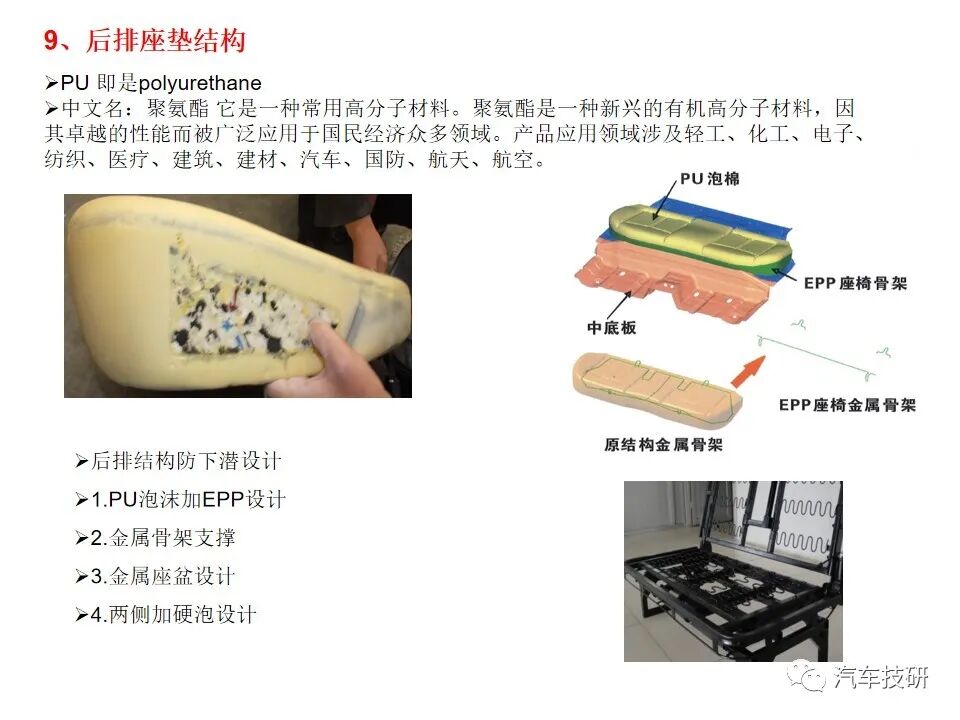 9、后排座垫结构

➢PU 即是polyurethane

➢中文名：聚氨酯 它是一种常用高分子材料。聚氨酯是一种新兴的有机高分子材料，因其卓越的性能而被广泛应用于国民经济众多领域。产品应用领域涉及轻工、化工、电子、纺织、医疗、建筑、建材、汽车、国防、航天、航空。

PU泡棉

EPP座椅骨架

中底板

EPP座椅金属骨架

原结构金属骨架

➢后排结构防下潜设计

➢1.PU泡沫加EPP设计

➢2.金属骨架支撑

➢3.金属座盆设计

➢4.两侧加硬泡设计

汽车技研