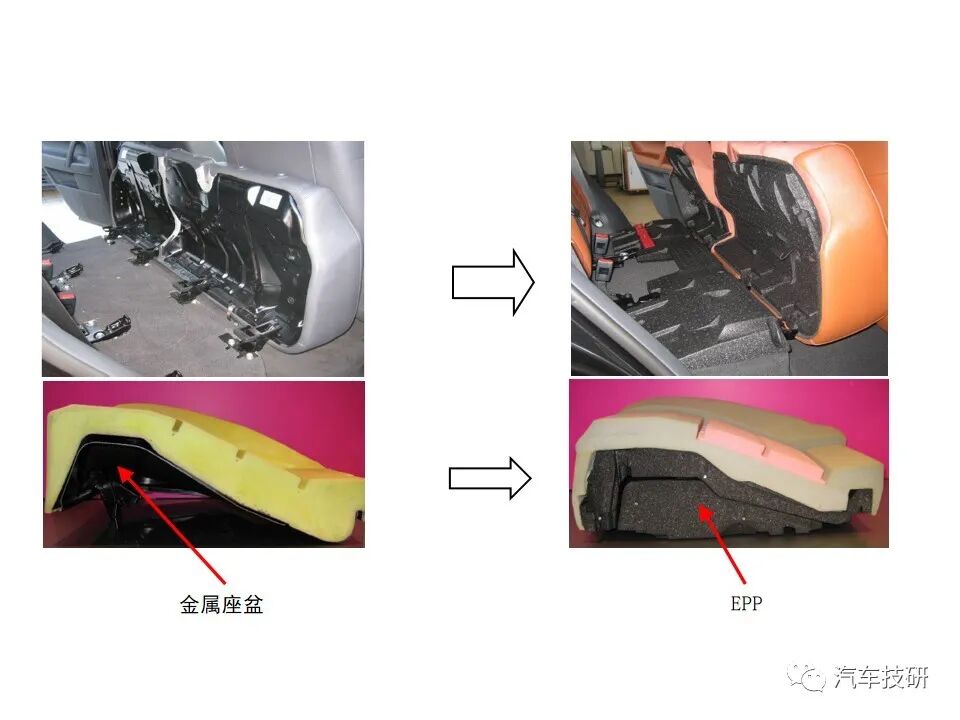 金属座盆

EPP

汽车技研