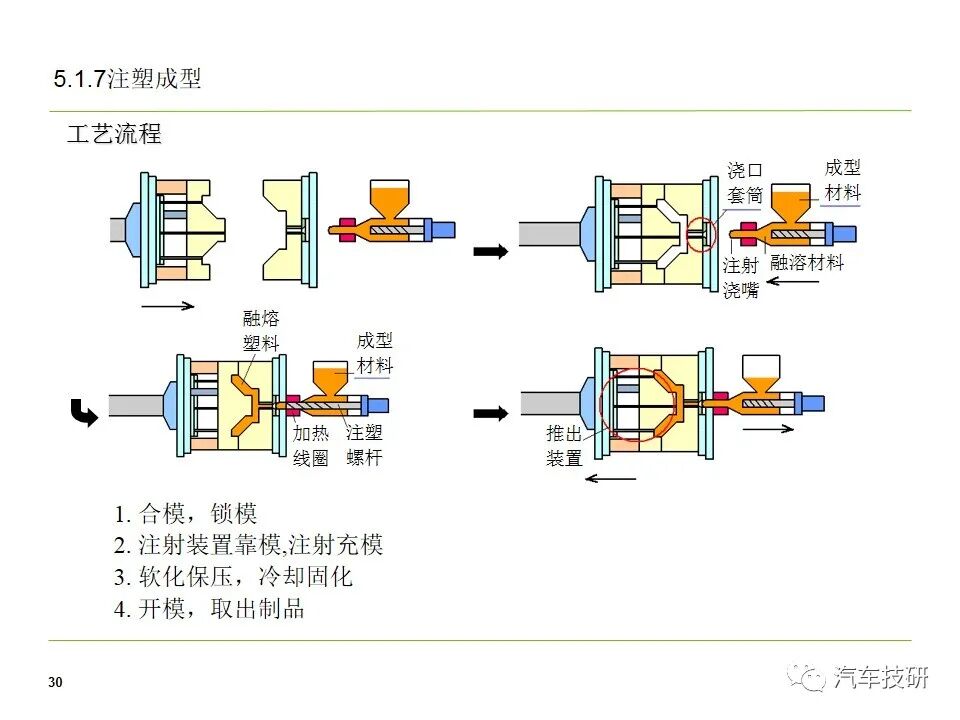 5.1.7注塑成型

工艺流程

浇口套筒

成型材料

注射浇嘴

融溶材料

融熔塑料

成型材料

加热线圈

注塑螺杆

推出装置

1. 合模，锁模
2. 注射装置靠模,注射充模
3. 软化保压，冷却固化
4. 开模，取出制品

30

汽车技研