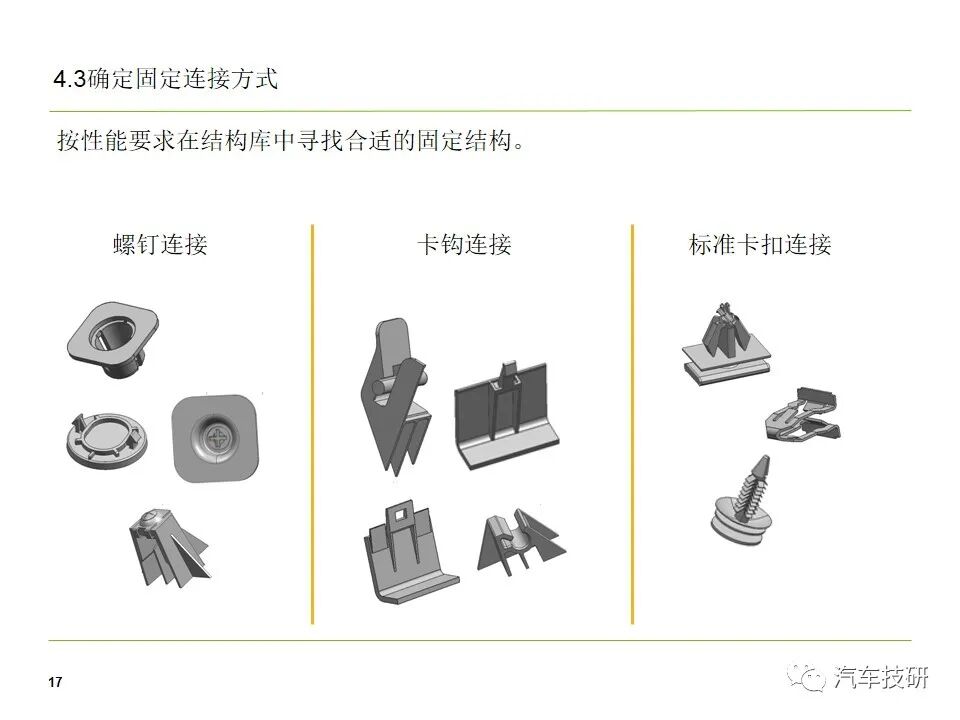 4.3确定固定连接方式

按性能要求在结构库中寻找合适的固定结构。

螺钉连接

卡钩连接

标准卡扣连接

17

汽车技研