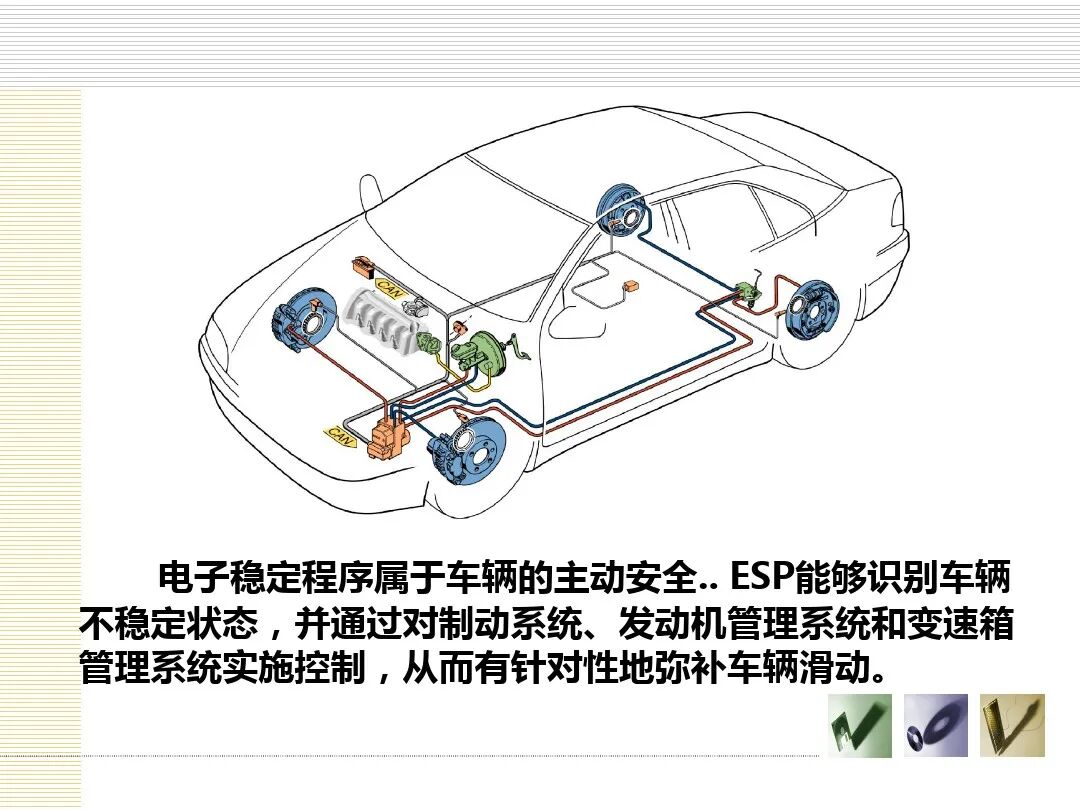 CAN

CAN

电子稳定程序属于车辆的主动安全.. ESP能够识别车辆不稳定状态，并通过对制动系统、发动机管理系统和变速箱管理系统实施控制，从而有针对性地弥补车辆滑动。