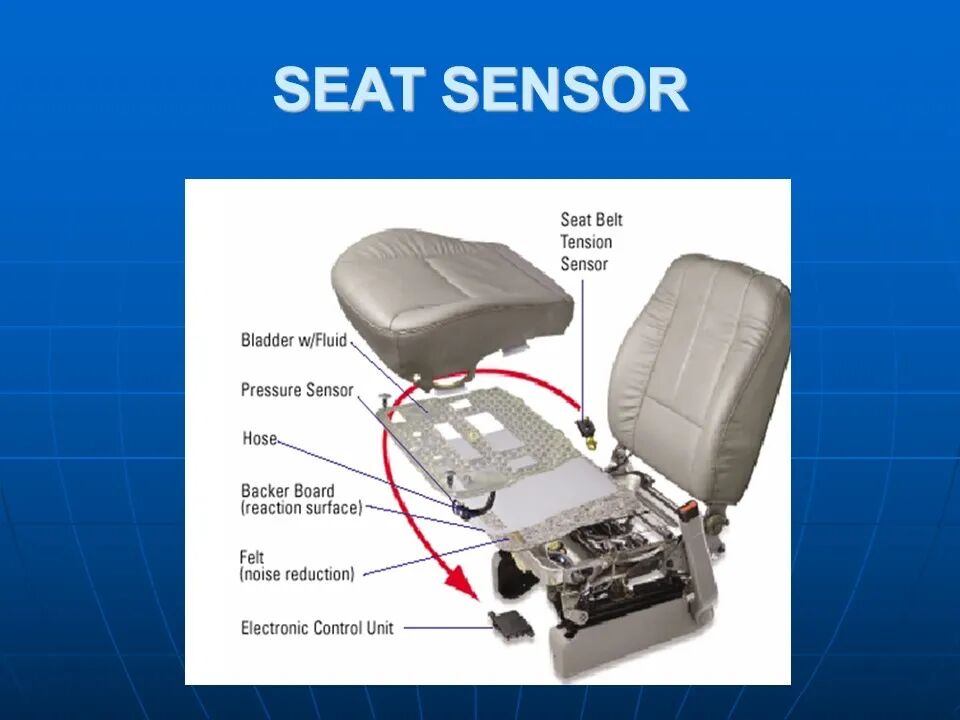 SEAT SENSOR

Seat Belt Tension Sensor

Bladder w/Fluid

Pressure Sensor

Hose

Backer Board (reaction surface)

Felt (noise reduction)

Electronic Control Unit