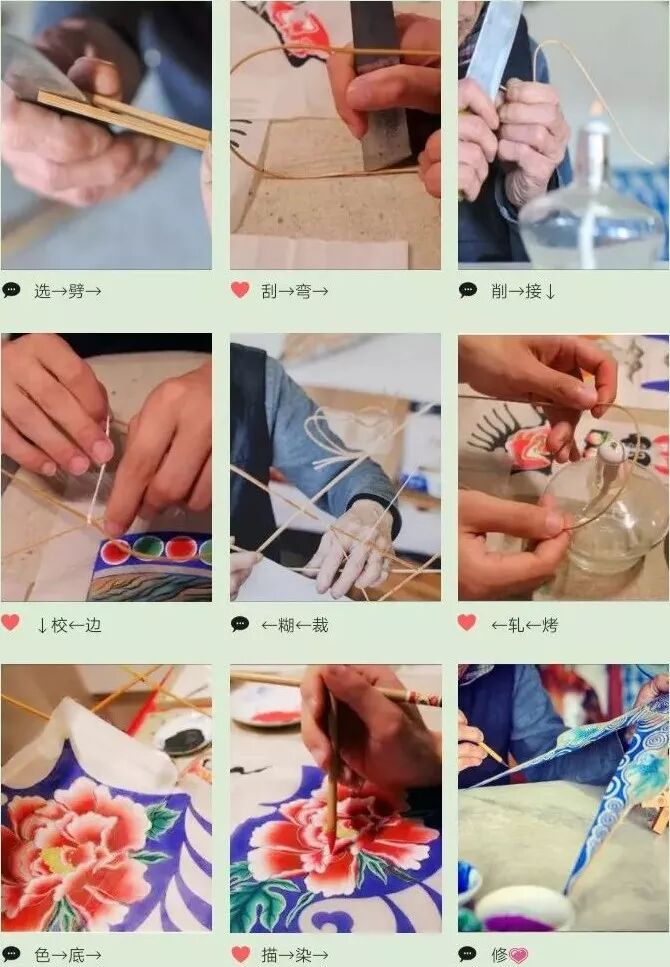 选→劈→

刮→弯→

削→接↓

↓校←边

←糊←裁

←轧←烤

色→底→

描→染→

修