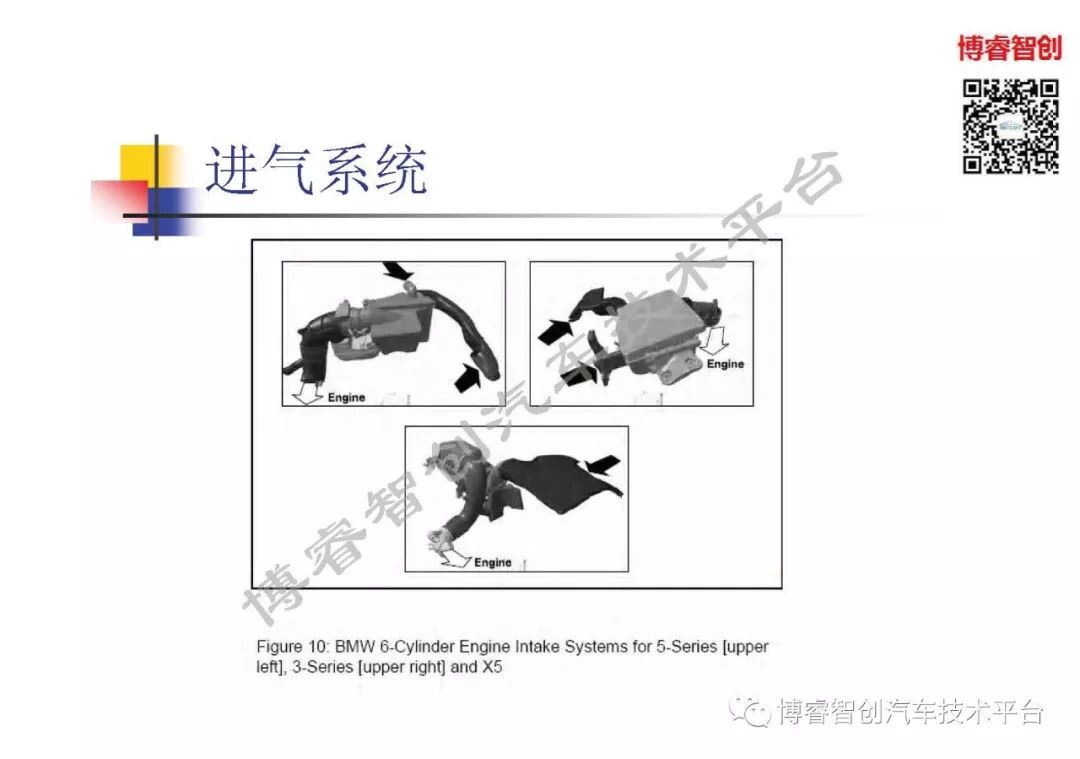 博睿智创

进气系统

博睿智创汽车技术平台

Engine

Engine

Engine

Figure 10: BMW 6-Cylinder Engine Intake Systems for 5-Series [upper left], 3-Series [upper right] and X5

博睿智创汽车技术平台