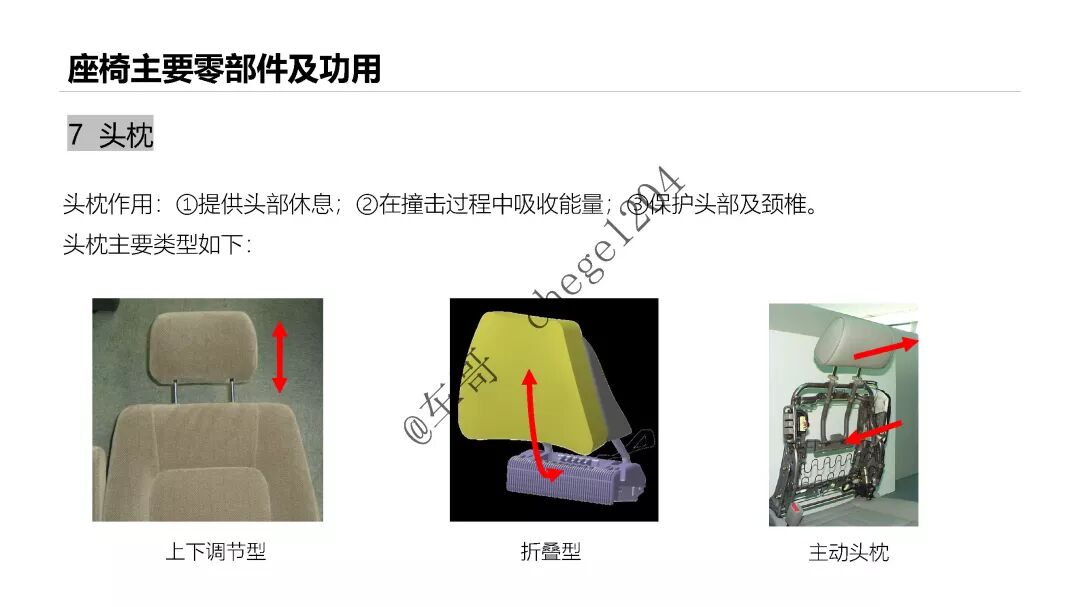 座椅主要零部件及功用

7 头枕

头枕作用：①提供头部休息；②在撞击过程中吸收能量；③保护头部及颈椎。

头枕主要类型如下：

@车哥 chege1204

上下调节型

折叠型

主动头枕