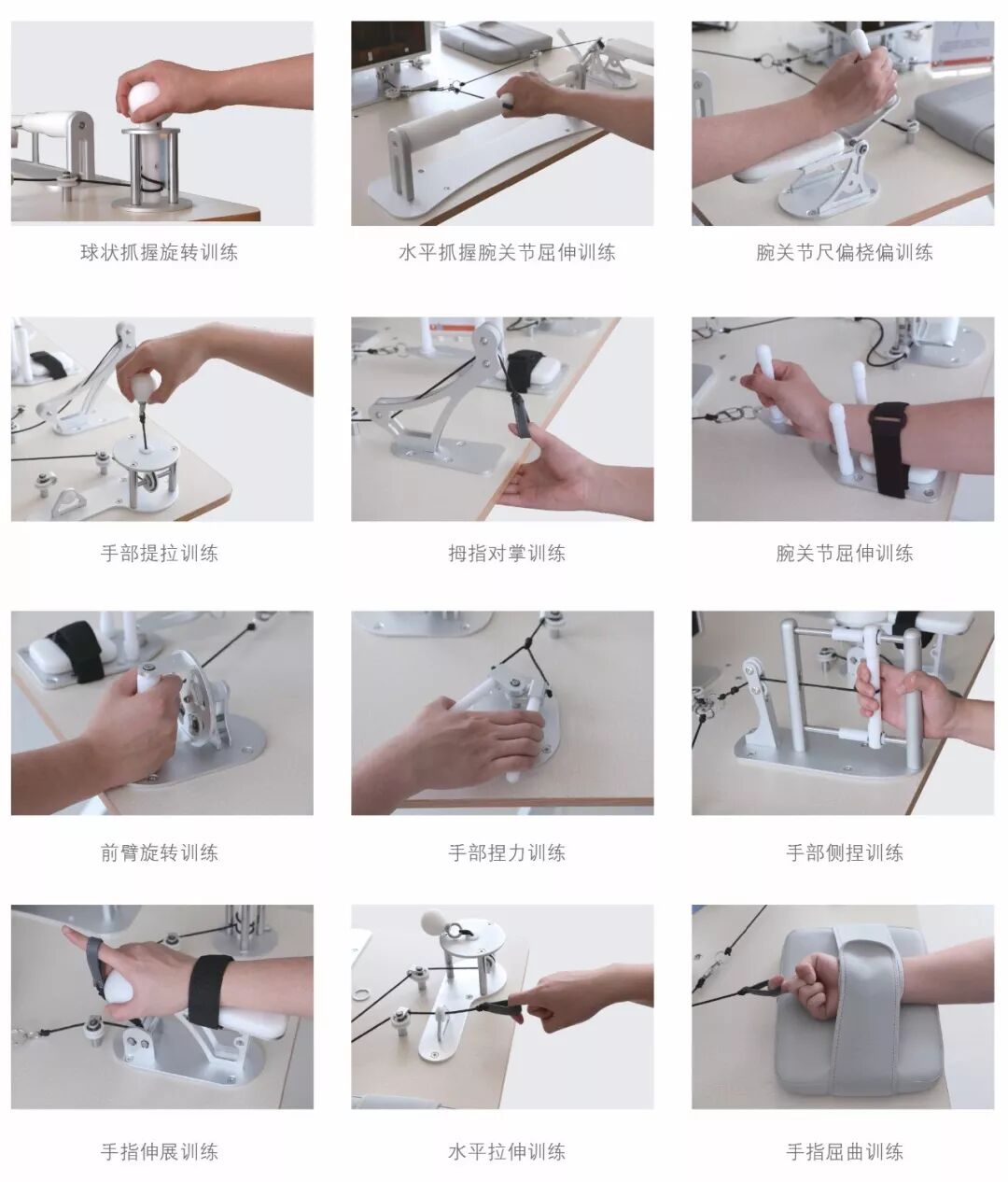 球状抓握旋转训练

水平抓握腕关节屈伸训练

腕关节尺偏桡偏训练

手部提拉训练

拇指对掌训练

腕关节屈伸训练

前臂旋转训练

手部捏力训练

手部侧捏训练

手指伸展训练

水平拉伸训练

手指屈曲训练