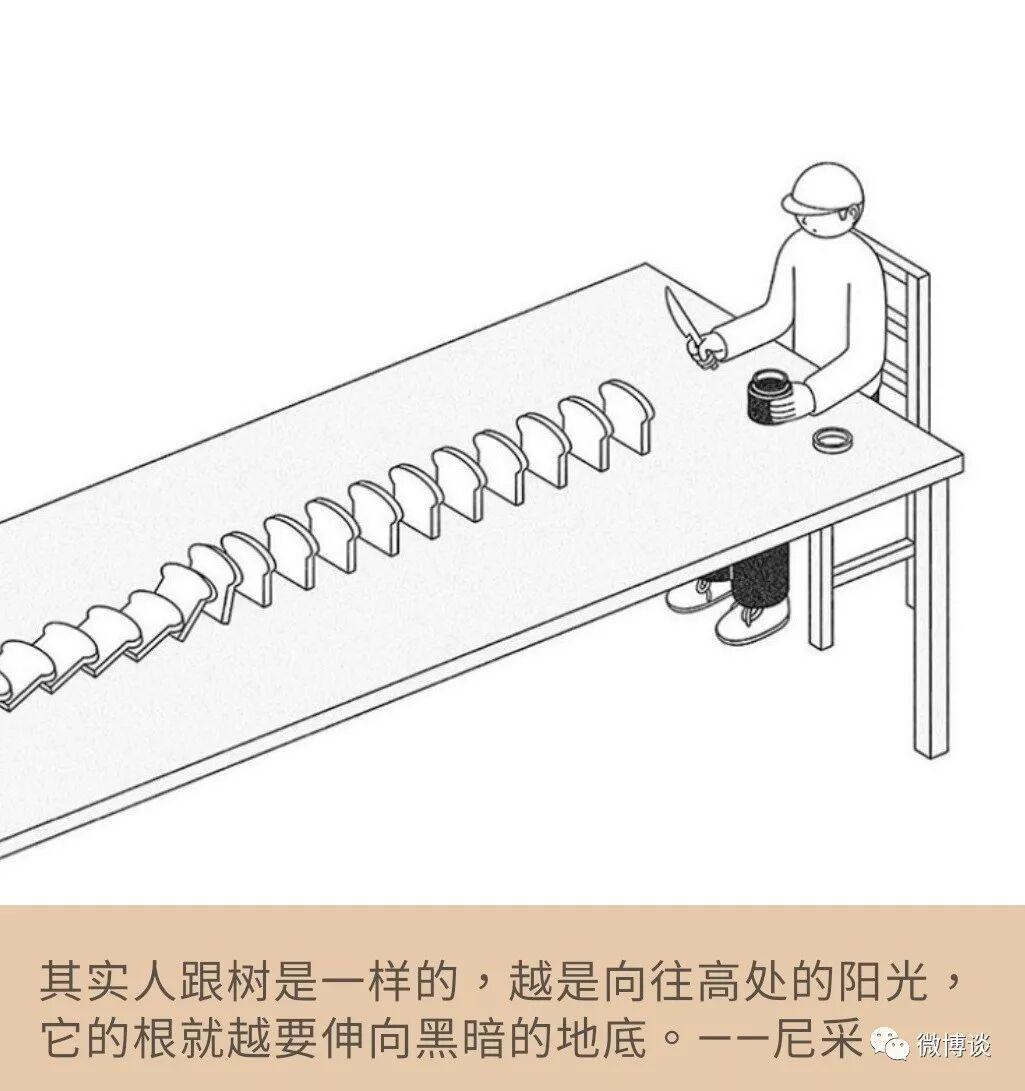 其实人跟树是一样的，越是向往高处的阳光，它的根就越要伸向黑暗的地底。——尼采

微博谈