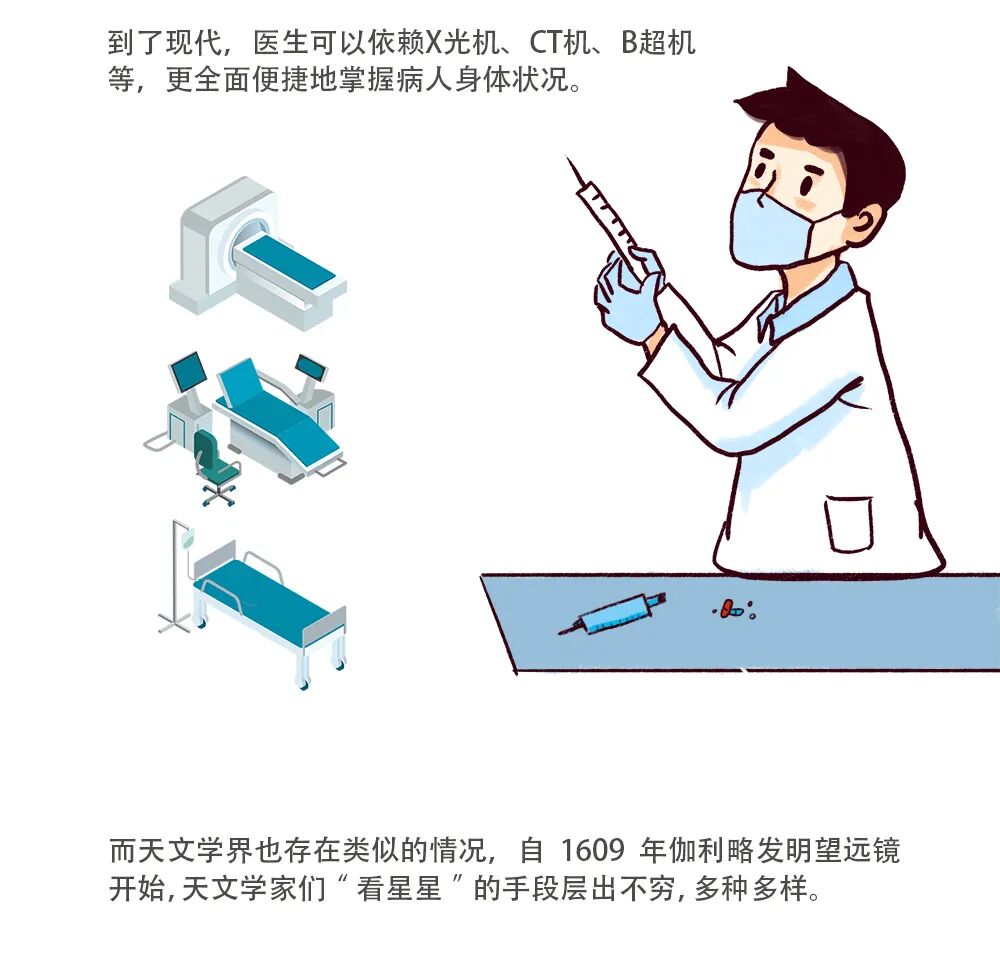 到了现代，医生可以依赖X光机、CT机、B超机等，更全面便捷地掌握病人身体状况。

而天文学界也存在类似的情况，自 1609 年伽利略发明望远镜开始，天文学家们“看星星”的手段层出不穷，多种多样。