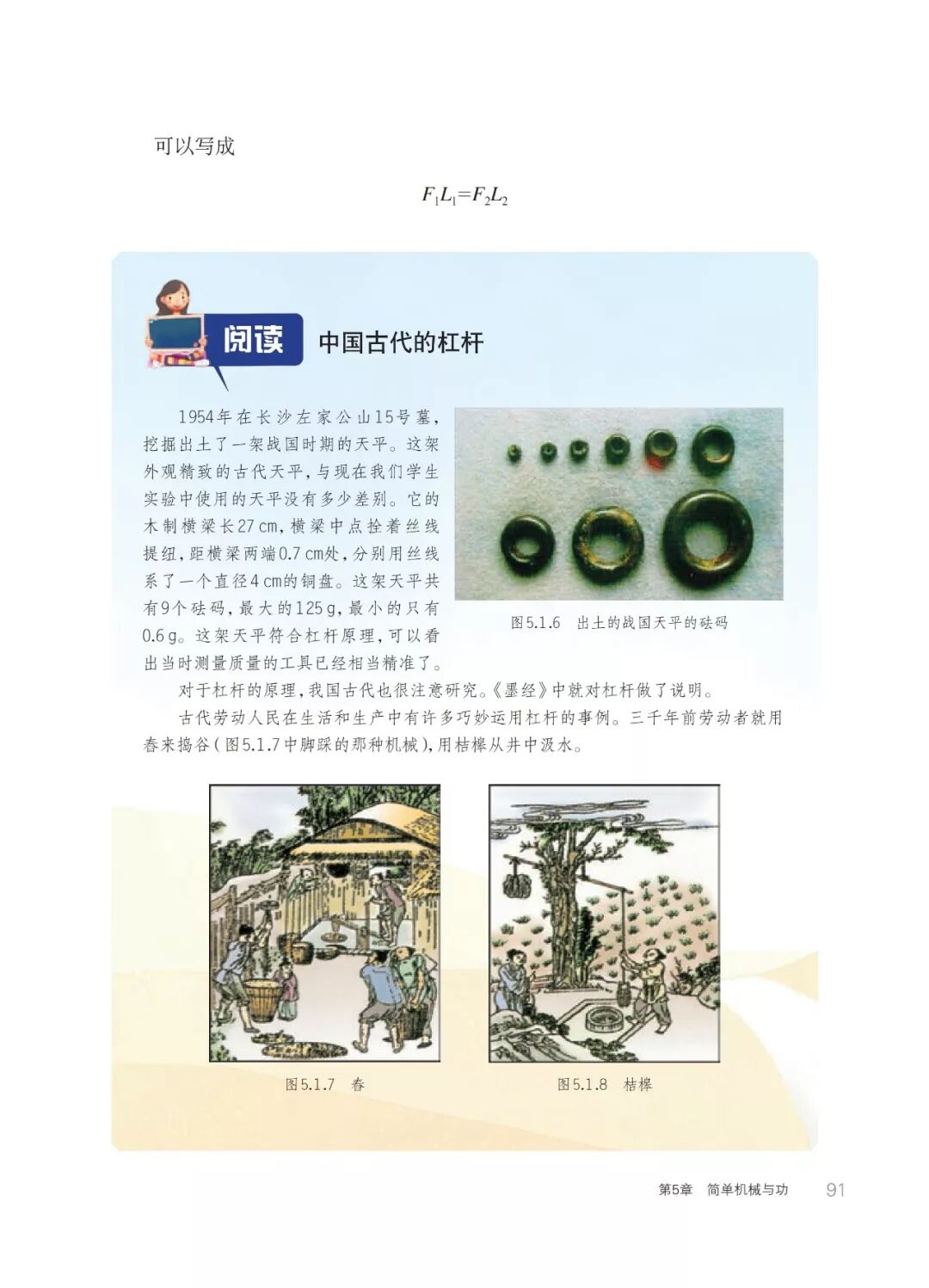 可以写成

$F_1L_1=F_2L_2$

阅读 中国古代的杠杆

1954年在长沙左家公山15号墓，挖掘出土了一架战国时期的天平。这架外观精致的古代天平，与现在我们学生实验中使用的天平没有多少差别。它的木制横梁长27 cm，横梁中点拴着丝线提纽，距横梁两端0.7 cm处，分别用丝线系了一个直径4 cm的铜盘。这架天平共有9个砝码，最大的125 g，最小的只有0.6 g。这架天平符合杠杆原理，可以看出当时测量质量的工具已经相当精准了。

图5.1.6 出土的战国天平的砝码

对于杠杆的原理，我国古代也很注意研究。《墨经》中就对杠杆做了说明。

古代劳动人民在生活和生产中有许多巧妙运用杠杆的事例。三千年前劳动者就用舂来捣谷（图5.1.7中脚踩的那种机械），用桔槔从井中汲水。

图5.1.7 舂

图5.1.8 桔槔

第5章 简单机械与功 91