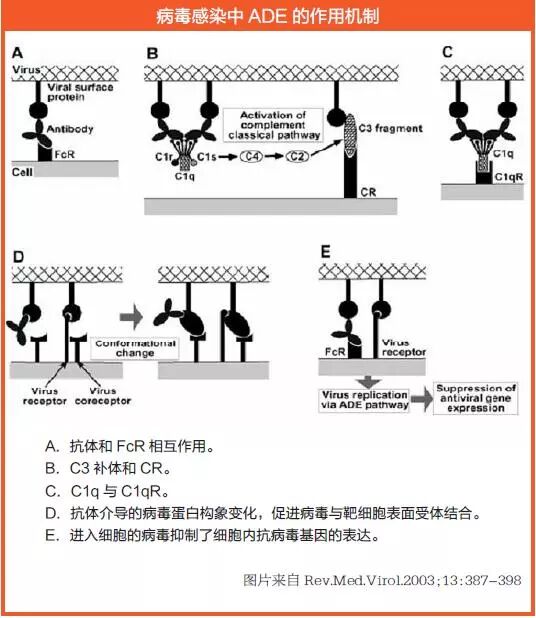 病毒感染中 ADE 的作用机制

A
Virus
Viral surface protein
Antibody
FcR
Cell

B
Activation of complement classical pathway
C3 fragment
C1r
C1s
C4
C2
C1q
CR

C
C1q
C1qR

D
Conformational change
Virus receptor
Virus coreceptor

E
FcR
Virus receptor
Virus replication via ADE pathway
Suppression of antiviral gene expression

A. 抗体和 FcR 相互作用。
B. C3 补体和 CR。
C. C1q 与 C1qR。
D. 抗体介导的病毒蛋白构象变化，促进病毒与靶细胞表面受体结合。
E. 进入细胞的病毒抑制了细胞内抗病毒基因的表达。

图片来自 Rev.Med.Virol.2003;13:387-398