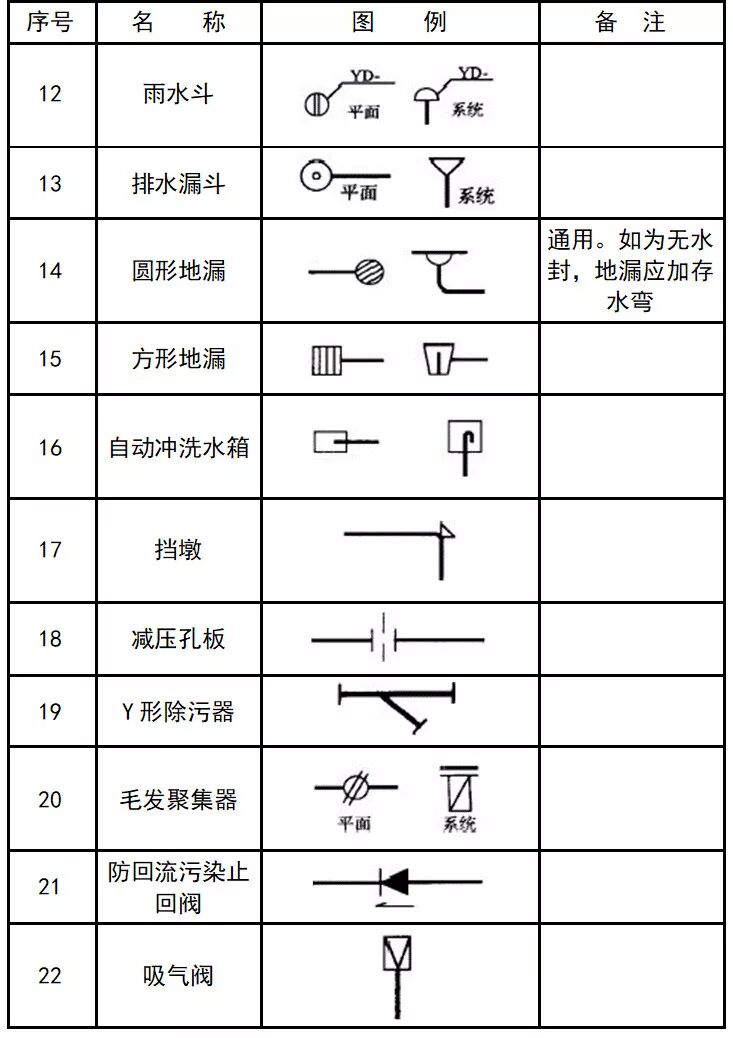 | 序号 | 名　称 | 图　例 | 备　注 |
|---|---|---|---|
| 12 | 雨水斗 | YD- 平面　YD- 系统 | |
| 13 | 排水漏斗 | 平面　系统 | |
| 14 | 圆形地漏 | | 通用。如为无水封，地漏应加存水弯 |
| 15 | 方形地漏 | | |
| 16 | 自动冲洗水箱 | | |
| 17 | 挡墩 | | |
| 18 | 减压孔板 | | |
| 19 | Y 形除污器 | | |
| 20 | 毛发聚集器 | 平面　系统 | |
| 21 | 防回流污染止回阀 | | |
| 22 | 吸气阀 | | |