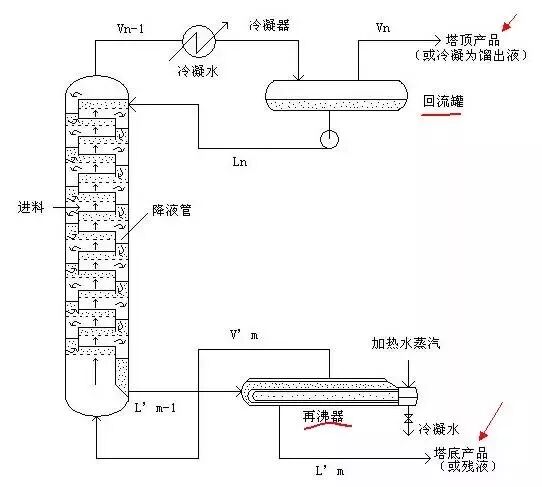 Vn-1
冷凝器
Vn
塔顶产品
（或冷凝为馏出液）
冷凝水
回流罐
Ln
进料
降液管
V' m
加热水蒸汽
L' m-1
再沸器
冷凝水
塔底产品
（或残液）
L' m