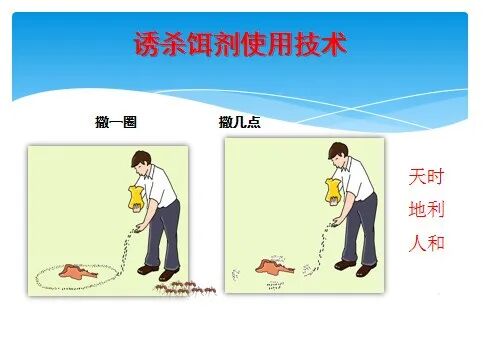 诱杀饵剂使用技术

撒一圈

撒几点

天时
地利
人和