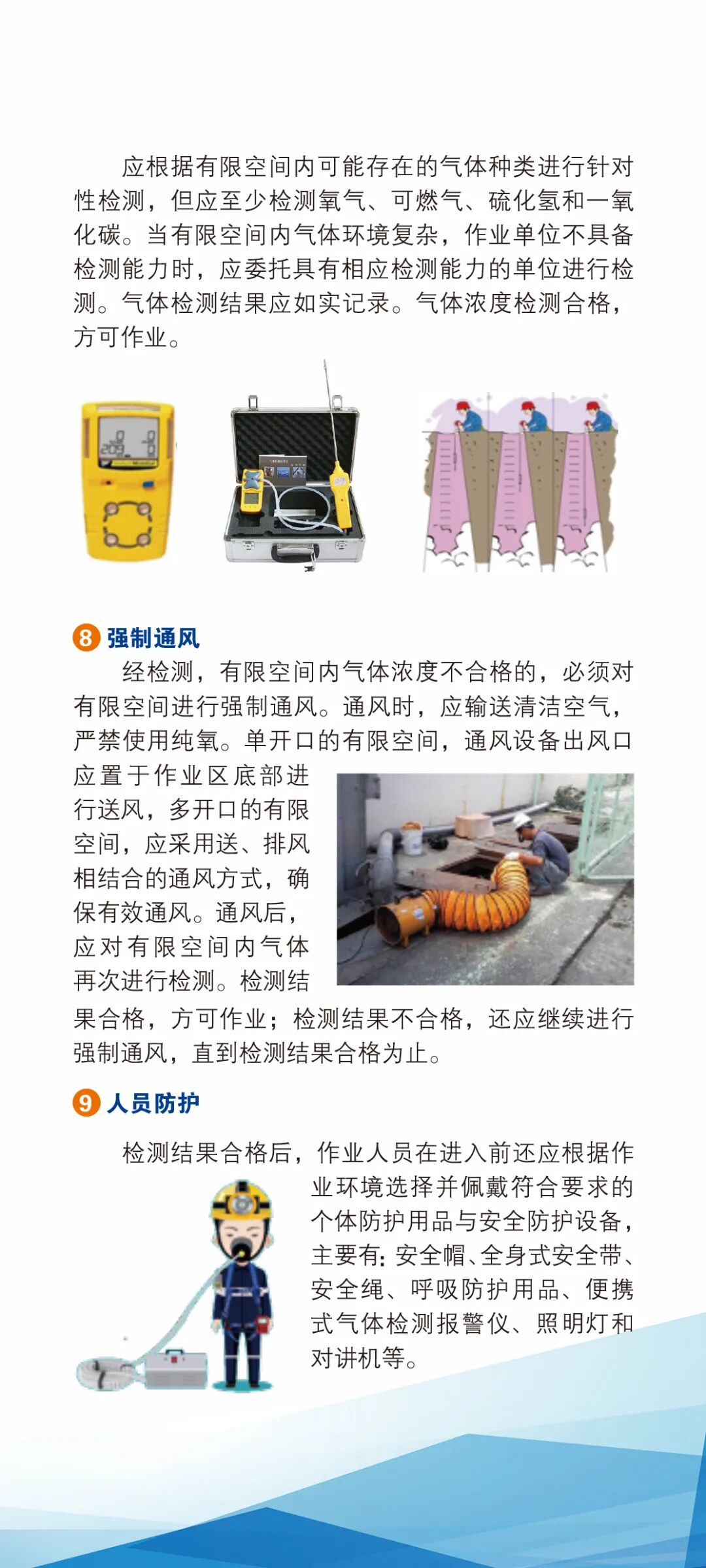 应根据有限空间内可能存在的气体种类进行针对性检测，但应至少检测氧气、可燃气、硫化氢和一氧化碳。当有限空间内气体环境复杂，作业单位不具备检测能力时，应委托具有相应检测能力的单位进行检测。气体检测结果应如实记录。气体浓度检测合格，方可作业。

8 强制通风

经检测，有限空间内气体浓度不合格的，必须对有限空间进行强制通风。通风时，应输送清洁空气，严禁使用纯氧。单开口的有限空间，通风设备出风口应置于作业区底部进行送风，多开口的有限空间，应采用送、排风相结合的通风方式，确保有效通风。通风后，应对有限空间内气体再次进行检测。检测结果合格，方可作业；检测结果不合格，还应继续进行强制通风，直到检测结果合格为止。

9 人员防护

检测结果合格后，作业人员在进入前还应根据作业环境选择并佩戴符合要求的个体防护用品与安全防护设备，主要有：安全帽、全身式安全带、安全绳、呼吸防护用品、便携式气体检测报警仪、照明灯和对讲机等。