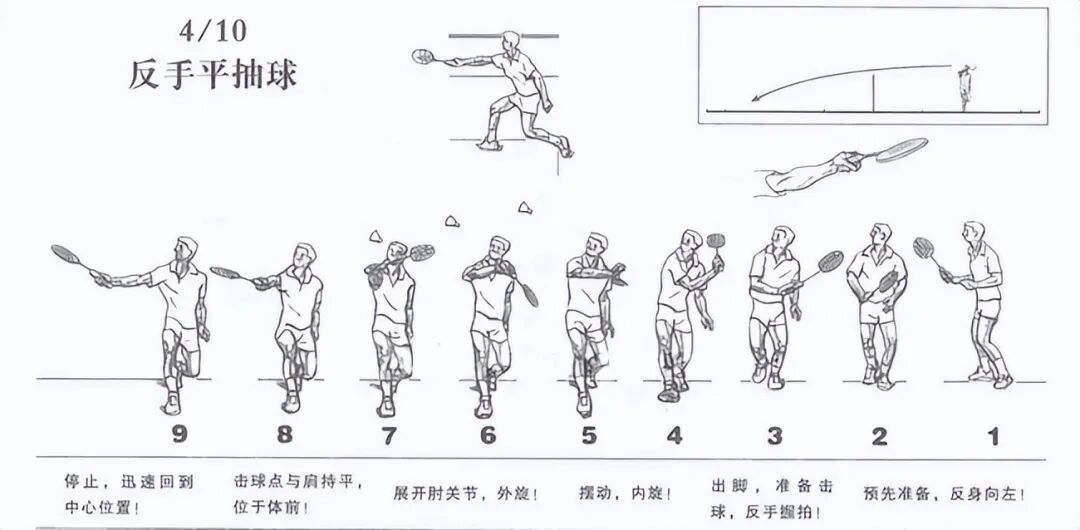 4/10
反手平抽球

9 8 7 6 5 4 3 2 1

停止，迅速回到中心位置！

击球点与肩持平，位于体前！

展开肘关节，外旋！

摆动，内旋！

出脚，准备击球，反手握拍！

预先准备，反身向左！