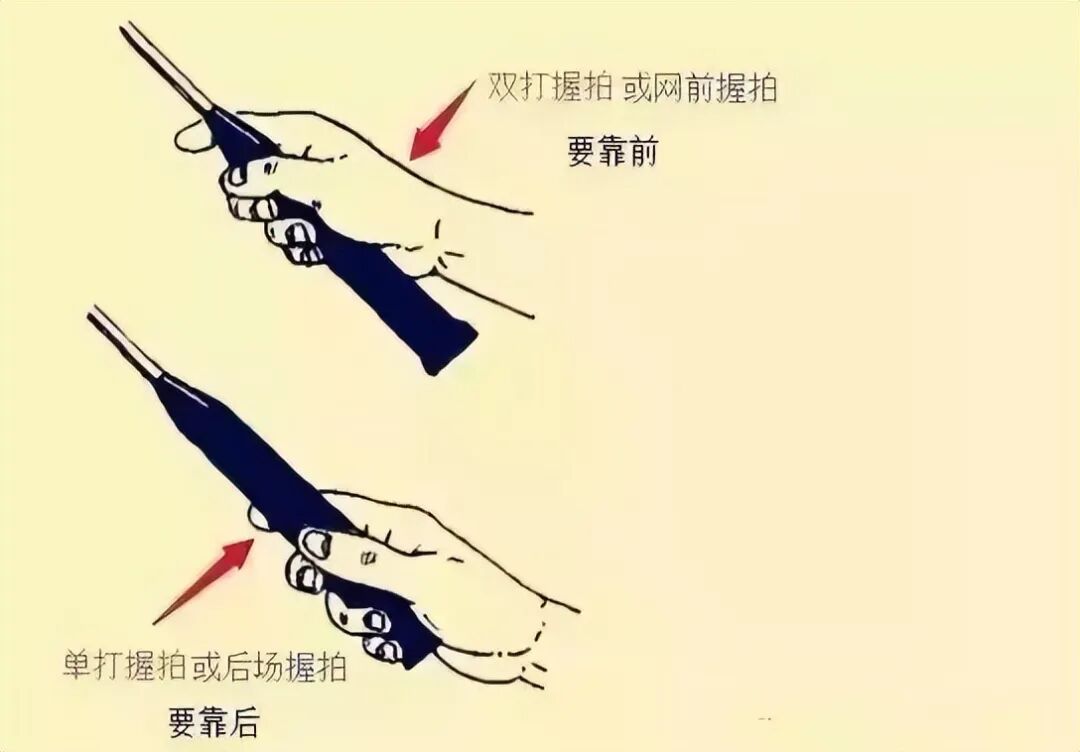 双打握拍 或网前握拍

要靠前

单打握拍或后场握拍

要靠后