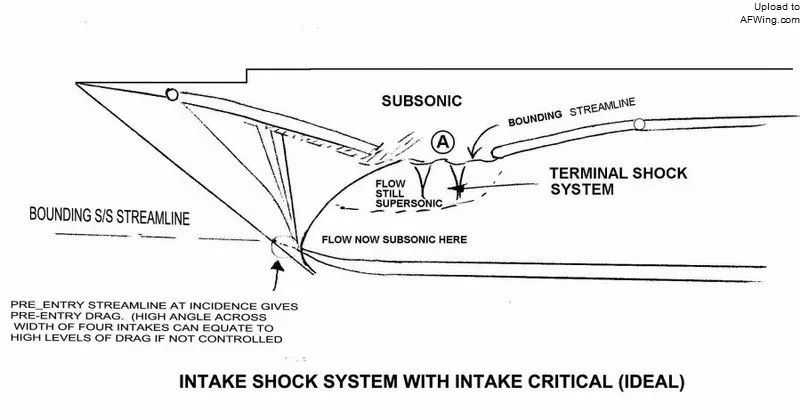 Upload to
AFWing.com

SUBSONIC

BOUNDING STREAMLINE

A

FLOW STILL SUPERSONIC

TERMINAL SHOCK SYSTEM

BOUNDING S/S STREAMLINE

FLOW NOW SUBSONIC HERE

PRE_ENTRY STREAMLINE AT INCIDENCE GIVES PRE-ENTRY DRAG. (HIGH ANGLE ACROSS WIDTH OF FOUR INTAKES CAN EQUATE TO HIGH LEVELS OF DRAG IF NOT CONTROLLED

INTAKE SHOCK SYSTEM WITH INTAKE CRITICAL (IDEAL)