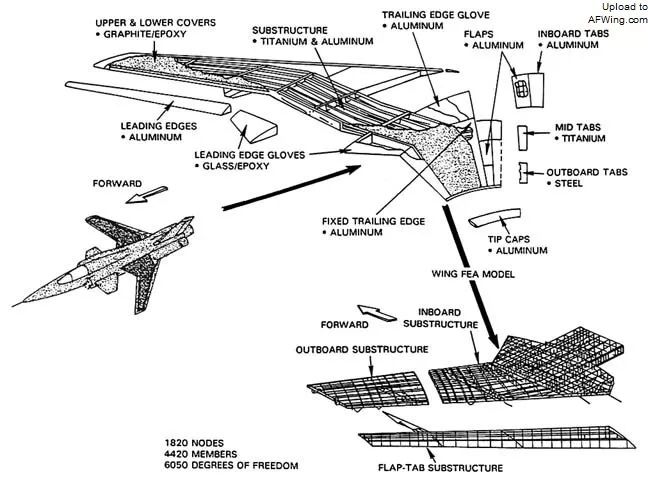 Upload to AFWing.com

UPPER & LOWER COVERS
• GRAPHITE/EPOXY

SUBSTRUCTURE
• TITANIUM & ALUMINUM

TRAILING EDGE GLOVE
• ALUMINUM

FLAPS
• ALUMINUM

INBOARD TABS
• ALUMINUM

LEADING EDGES
• ALUMINUM

LEADING EDGE GLOVES
• GLASS/EPOXY

MID TABS
• TITANIUM

OUTBOARD TABS
• STEEL

FORWARD

FIXED TRAILING EDGE
• ALUMINUM

TIP CAPS
• ALUMINUM

WING FEA MODEL

FORWARD

INBOARD SUBSTRUCTURE

OUTBOARD SUBSTRUCTURE

1820 NODES
4420 MEMBERS
6050 DEGREES OF FREEDOM

FLAP-TAB SUBSTRUCTURE