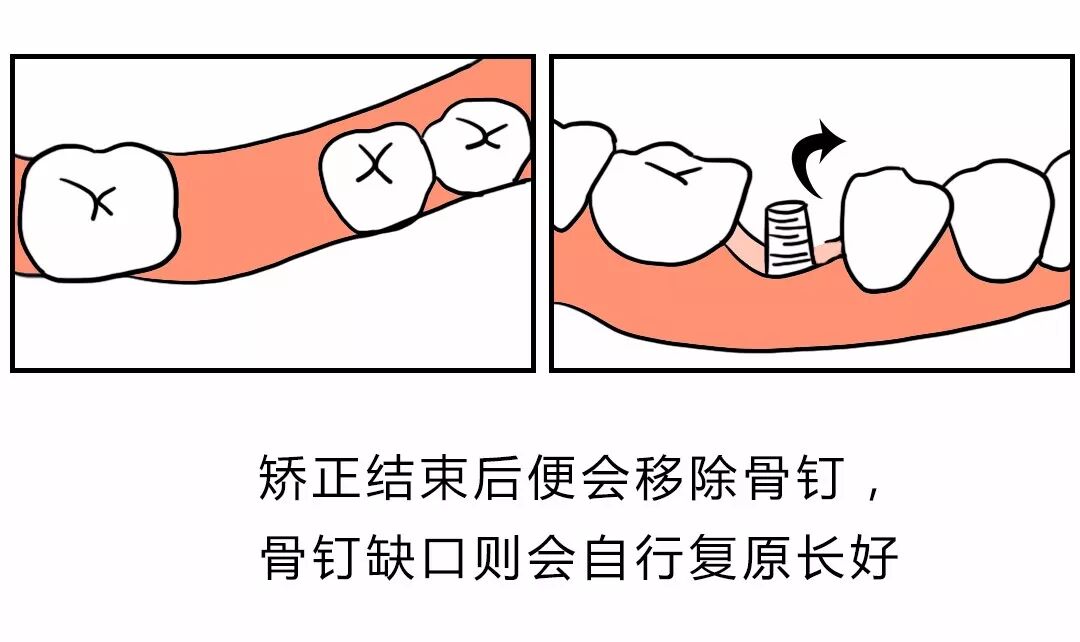 矫正结束后便会移除骨钉，
骨钉缺口则会自行复原长好