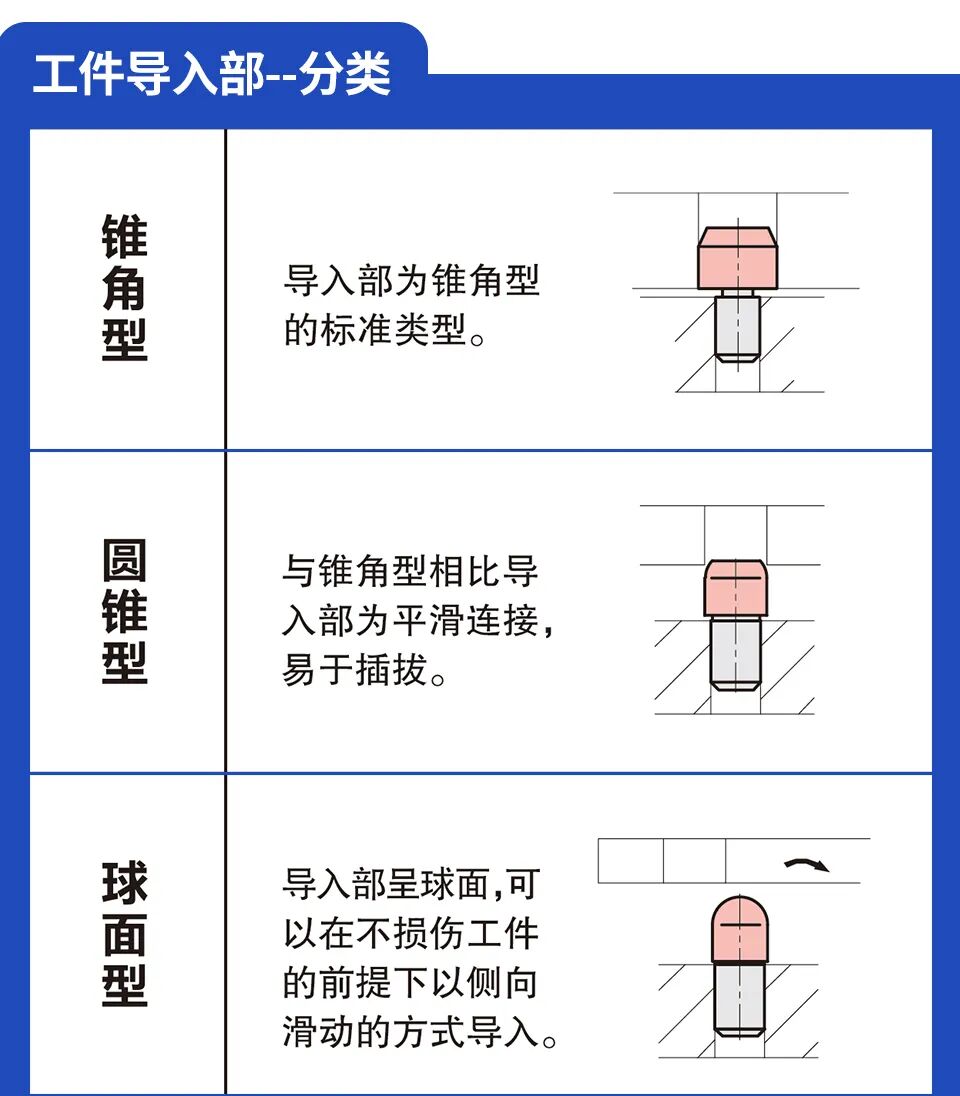 工件导入部--分类

| 锥角型 | 导入部为锥角型的标准类型。 |
|---|---|
| 圆锥型 | 与锥角型相比导入部为平滑连接，易于插拔。 |
| 球面型 | 导入部呈球面,可以在不损伤工件的前提下以侧向滑动的方式导入。 |