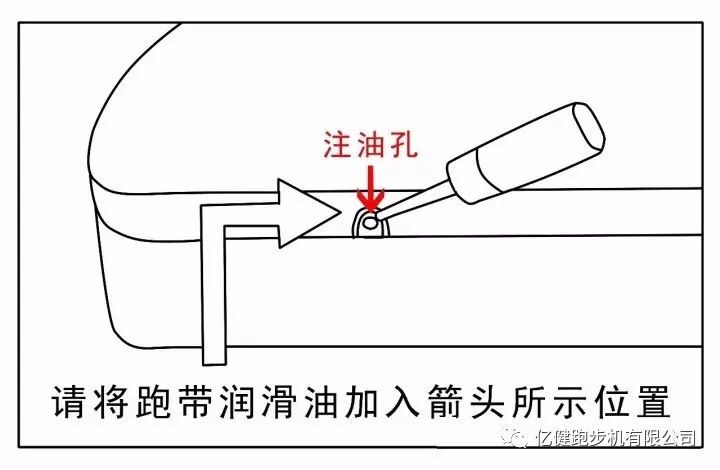 注油孔

请将跑带润滑油加入箭头所示位置

亿健跑步机有限公司