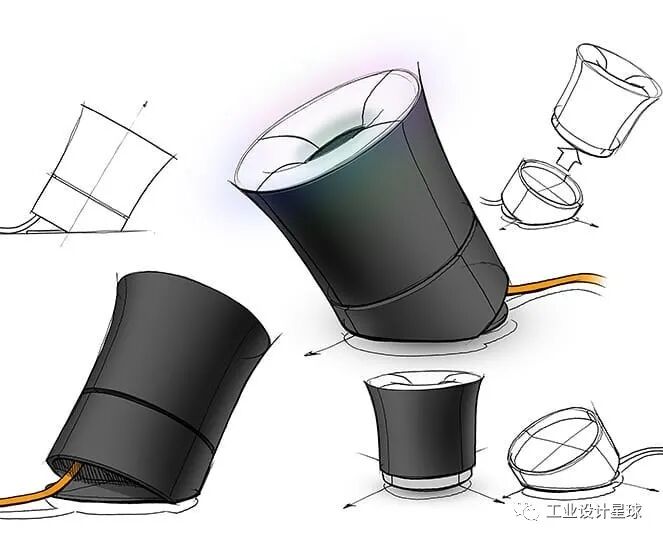 工业设计星球