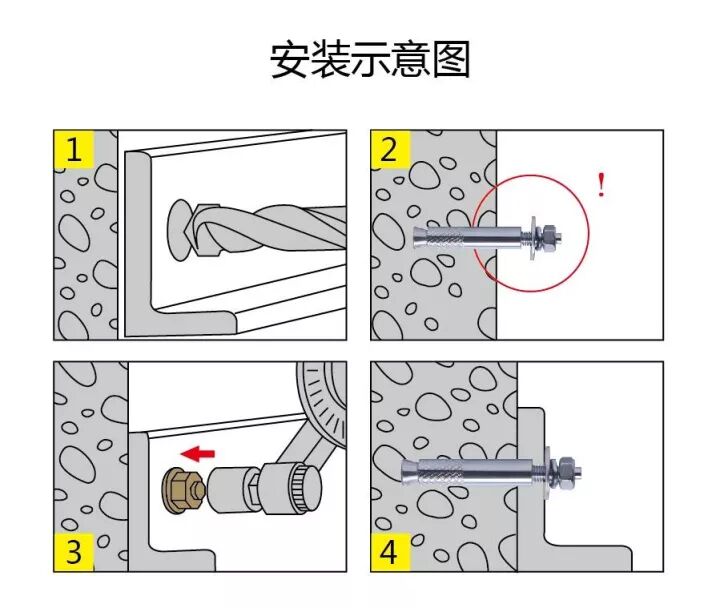 安装示意图

1

2

!

3

4