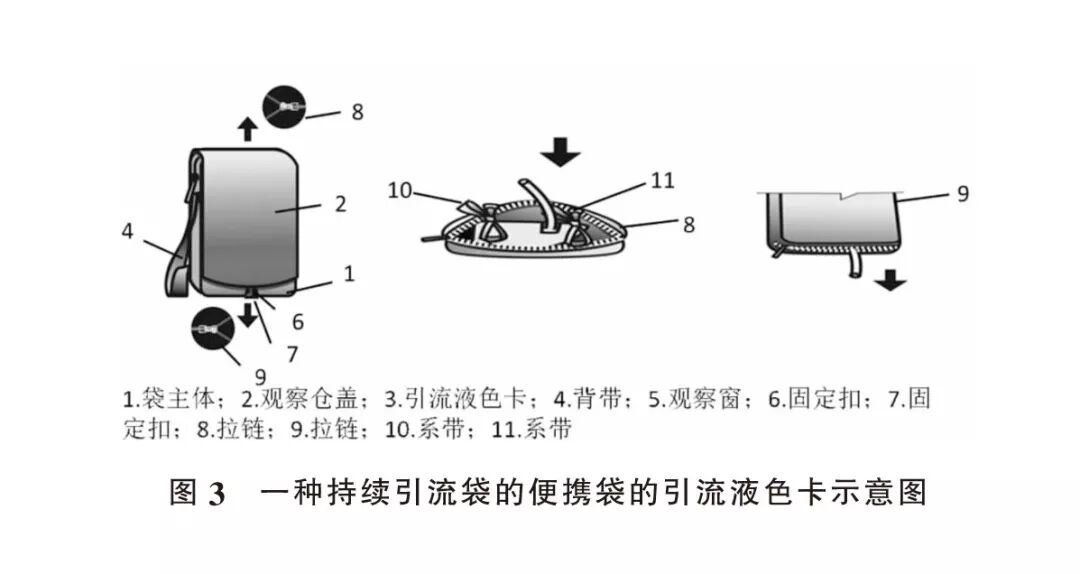 8

2

4

1

6

7

9

10

11

8

9

1.袋主体；2.观察仓盖；3.引流液色卡；4.背带；5.观察窗；6.固定扣；7.固定扣；8.拉链；9.拉链；10.系带；11.系带

图 3 一种持续引流袋的便携袋的引流液色卡示意图